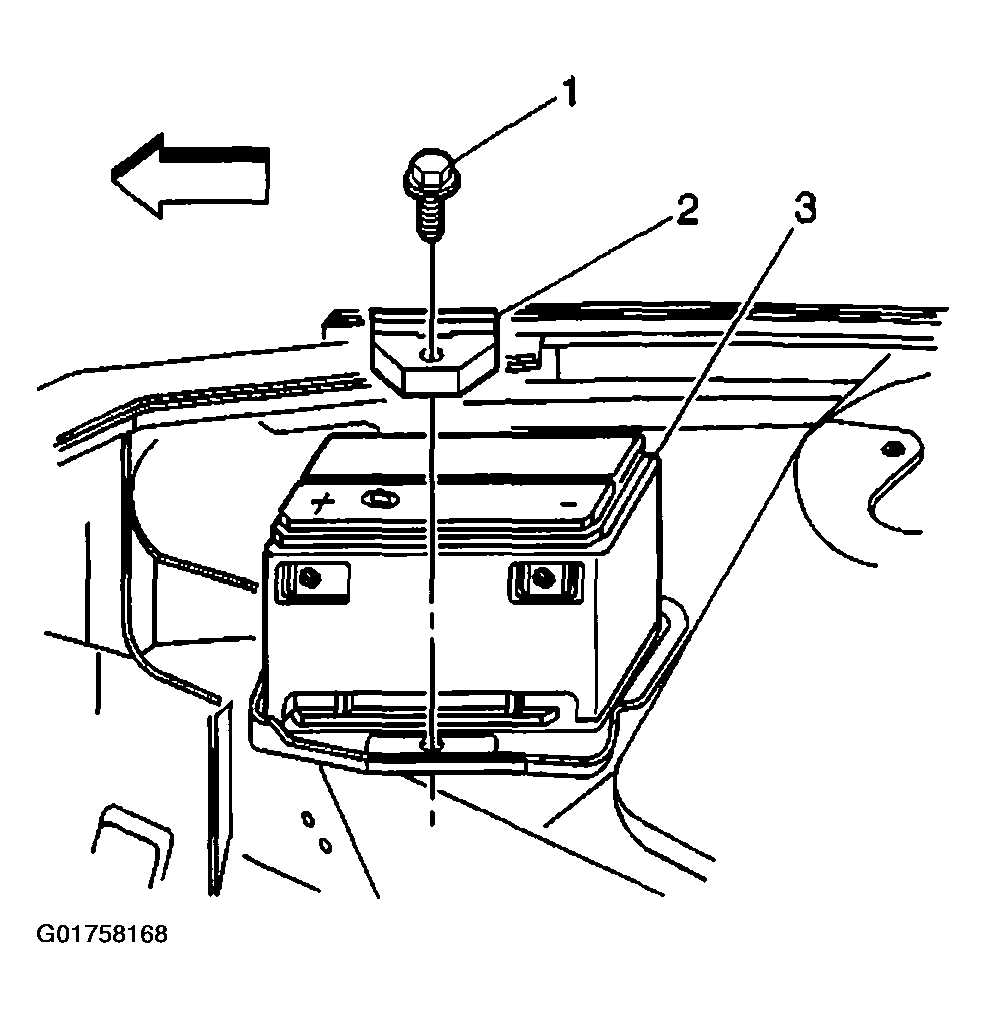 1
2
3
+
-
G01758168