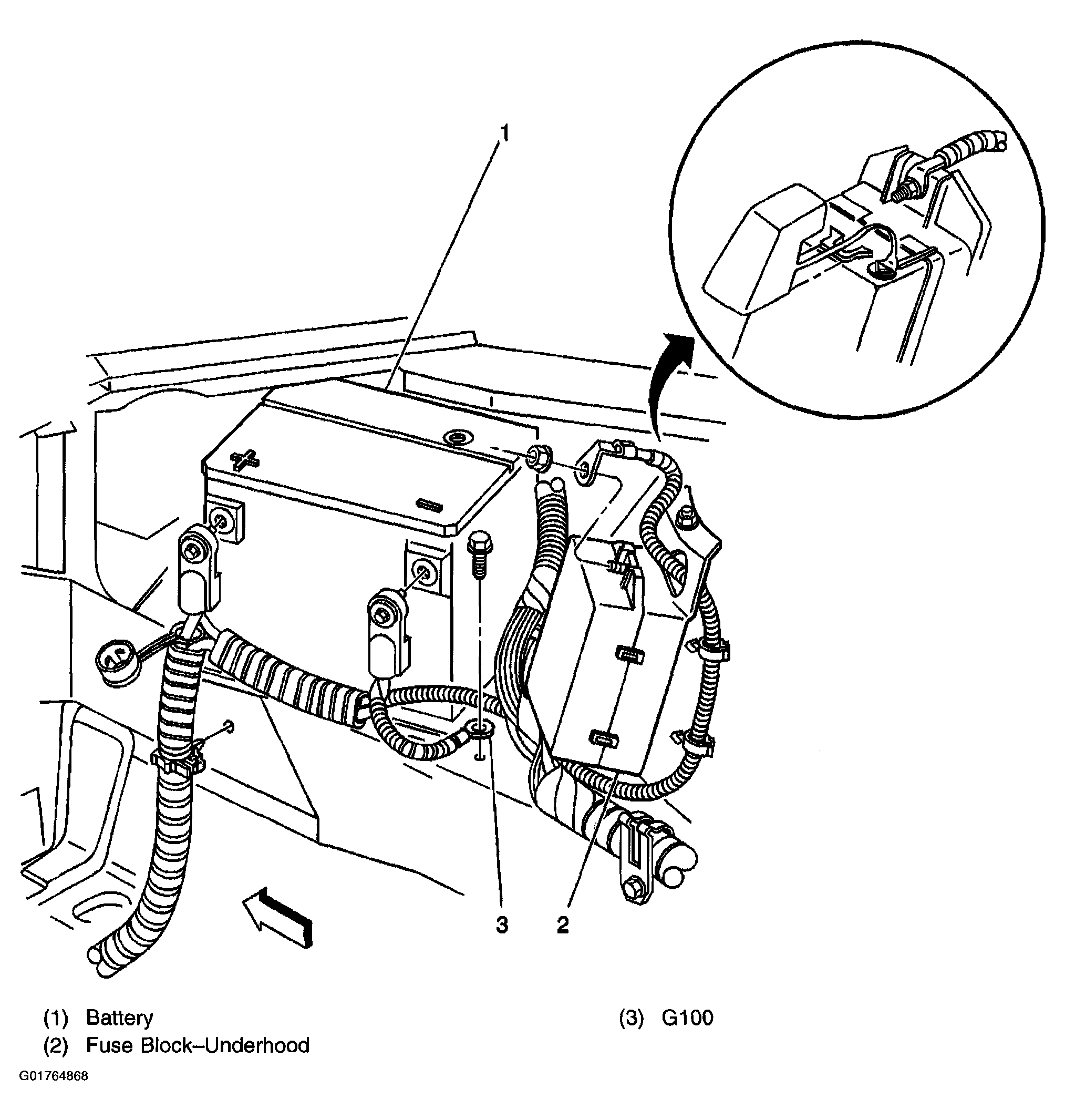 1

3 2

(1) Battery
(2) Fuse Block–Underhood
(3) G100

G01764868