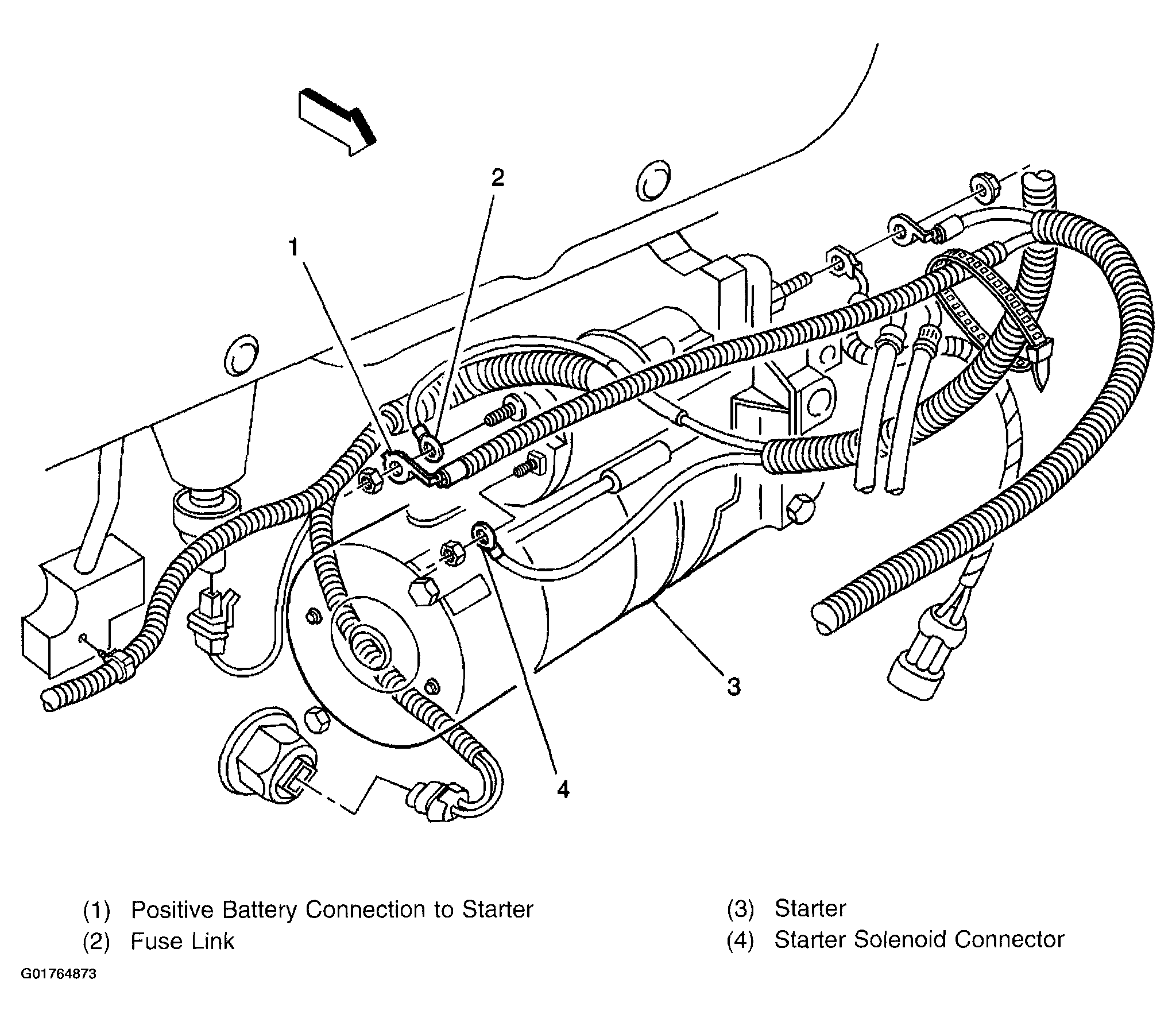 2
1
3
4

(1) Positive Battery Connection to Starter
(2) Fuse Link

(3) Starter
(4) Starter Solenoid Connector

G01764873