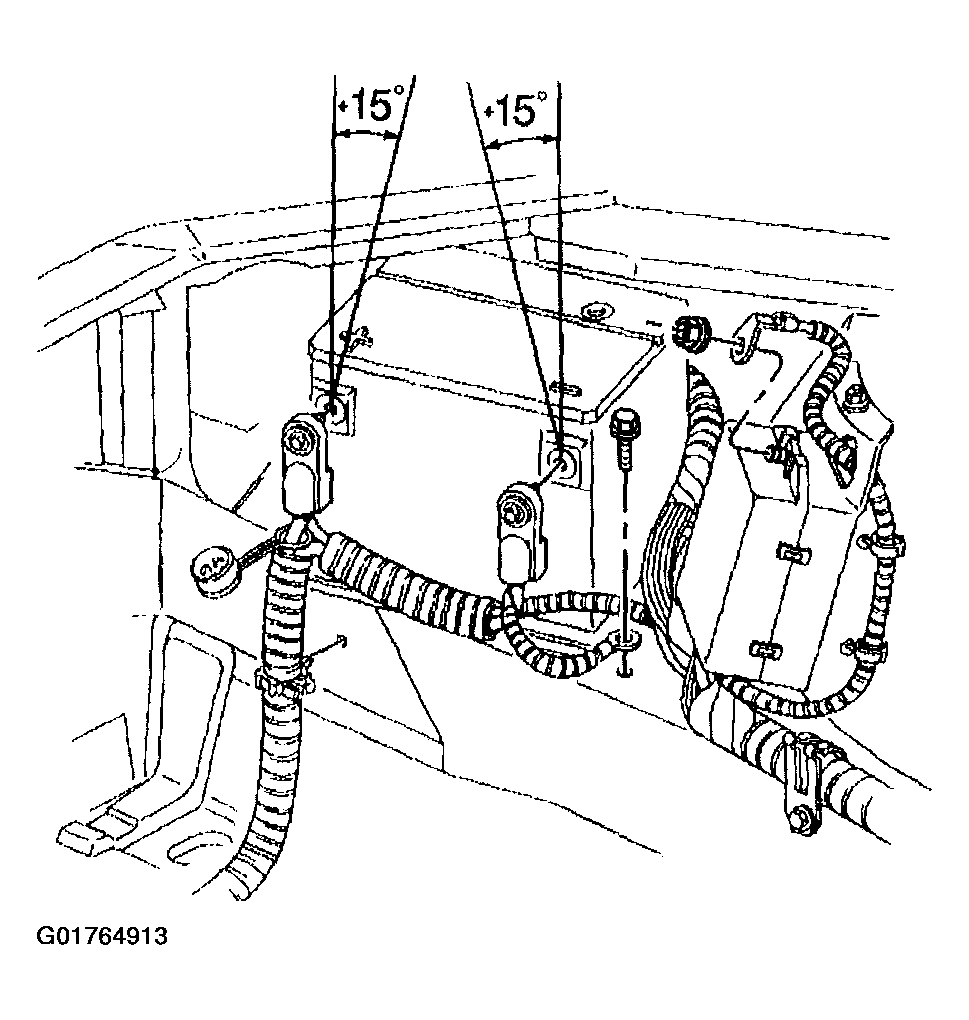 +15°

+15°

G01764913