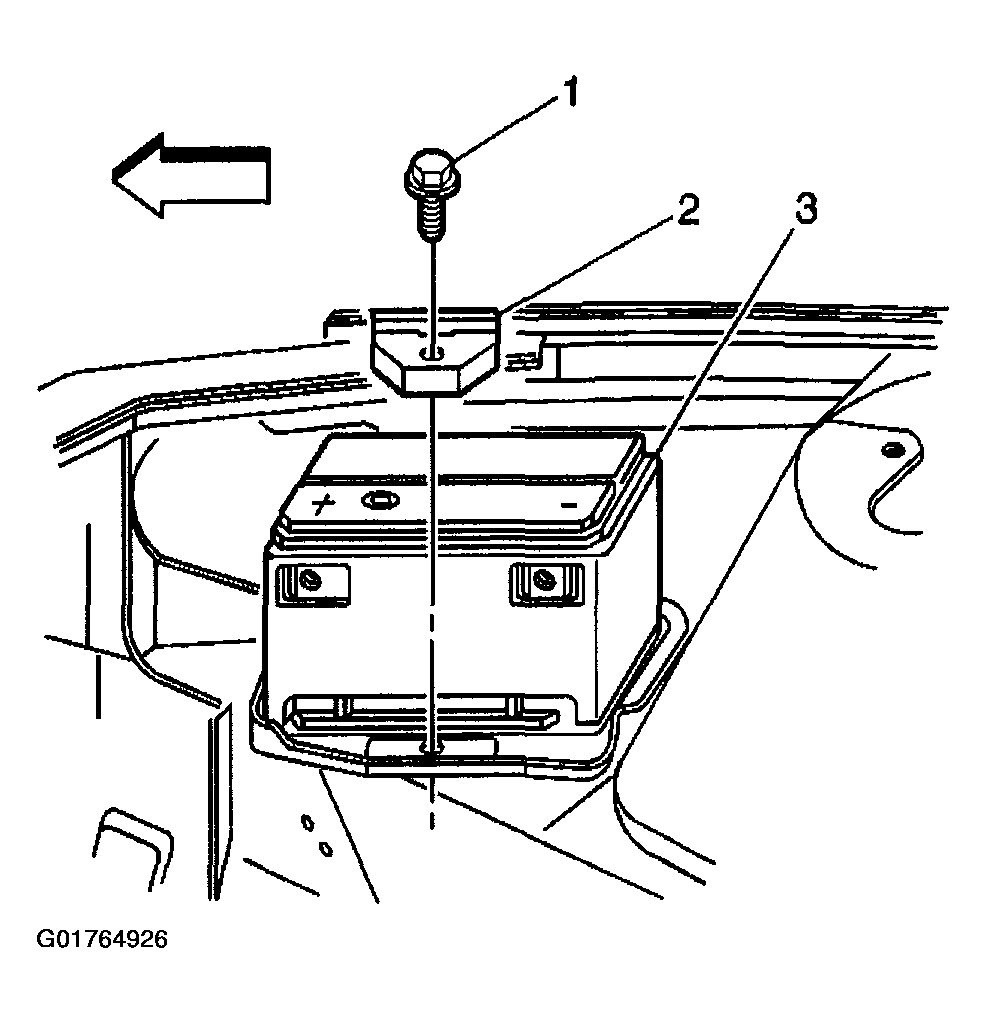 1
2
3
+
-
G01764926