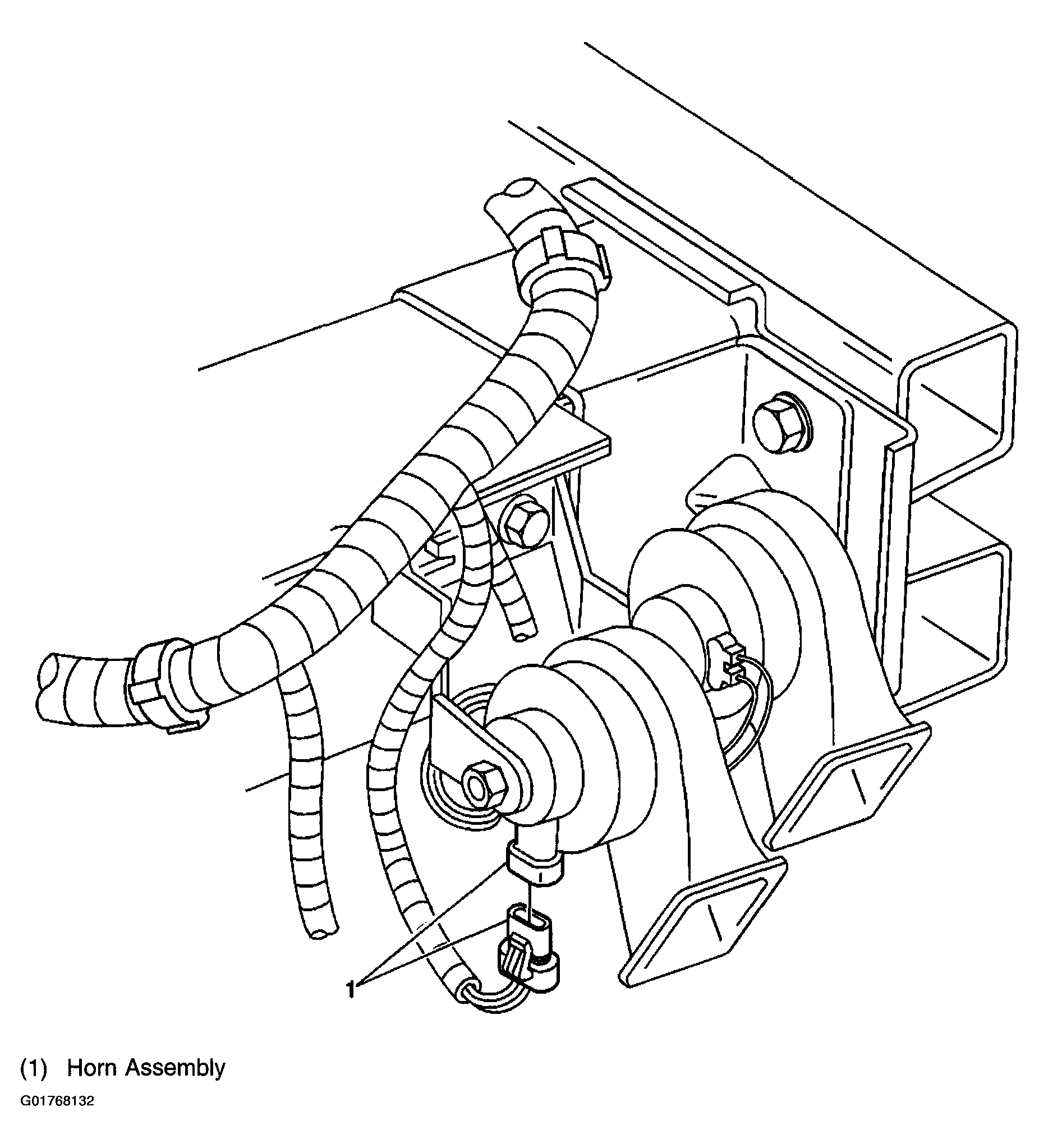 1

(1) Horn Assembly

G01768132