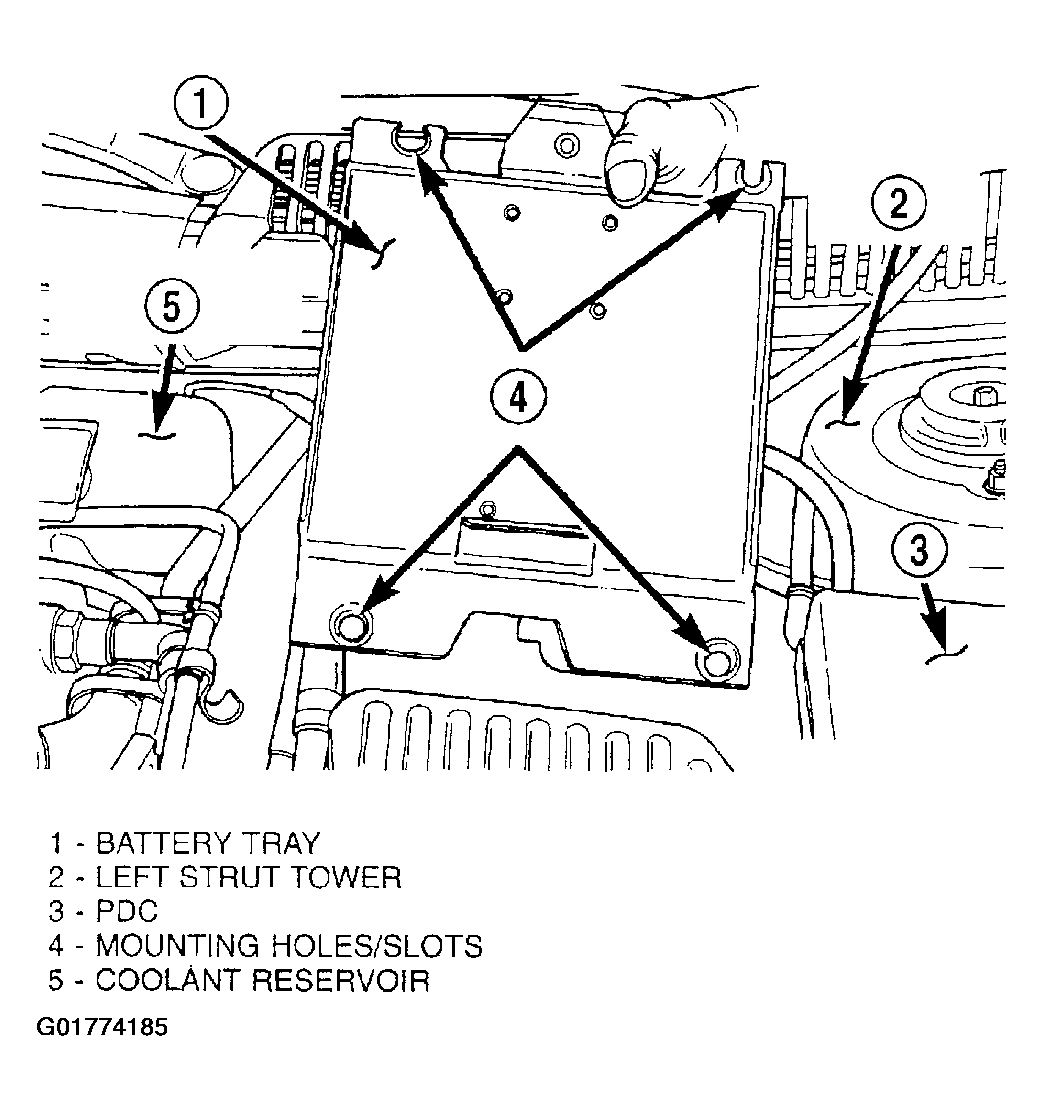 1

2

5

4

3

1 - BATTERY TRAY
2 - LEFT STRUT TOWER
3 - PDC
4 - MOUNTING HOLES/SLOTS
5 - COOLANT RESERVOIR

G01774185