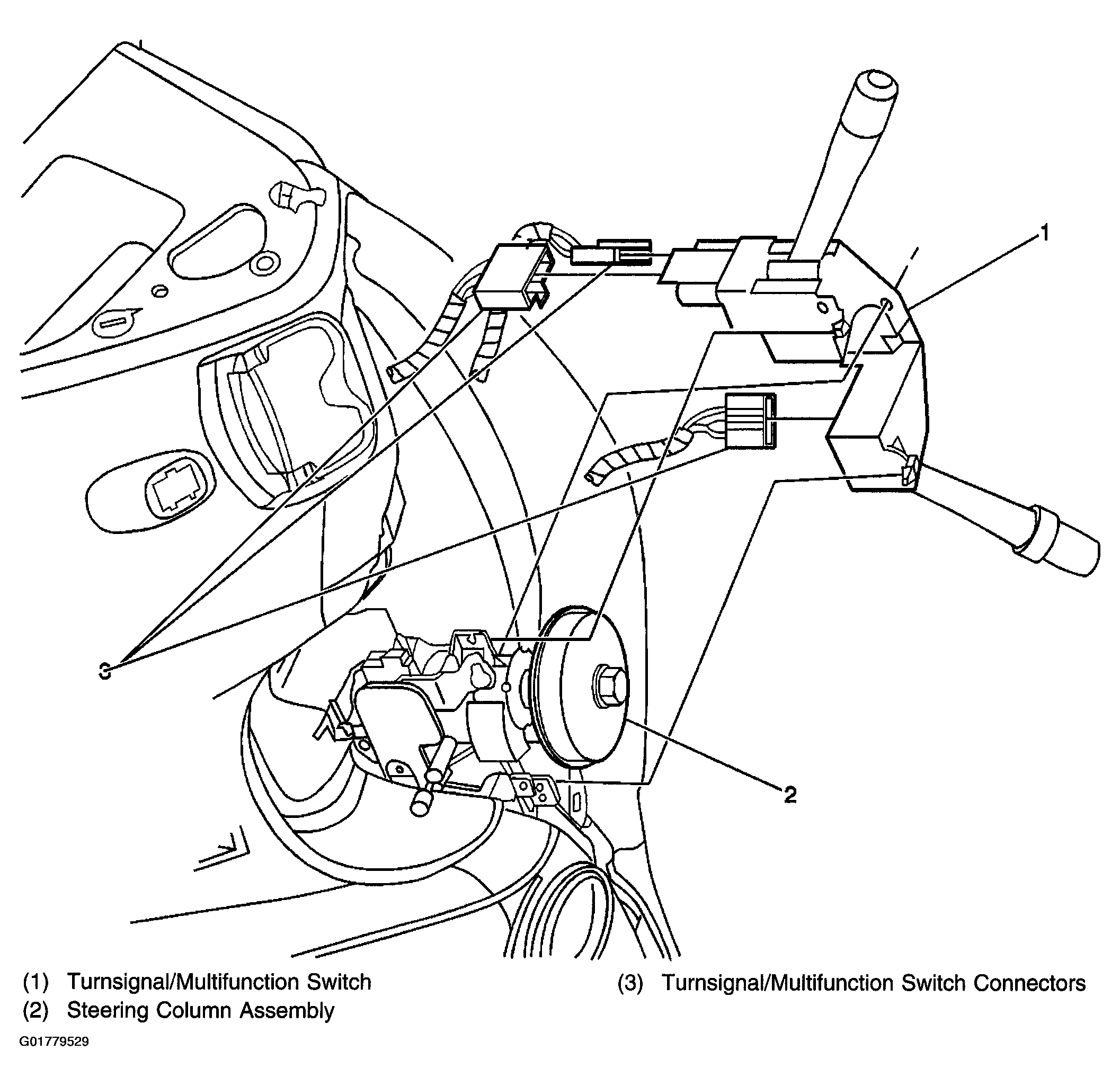 1

3

2

(1) Turnsignal/Multifunction Switch
(2) Steering Column Assembly

(3) Turnsignal/Multifunction Switch Connectors

G01779529