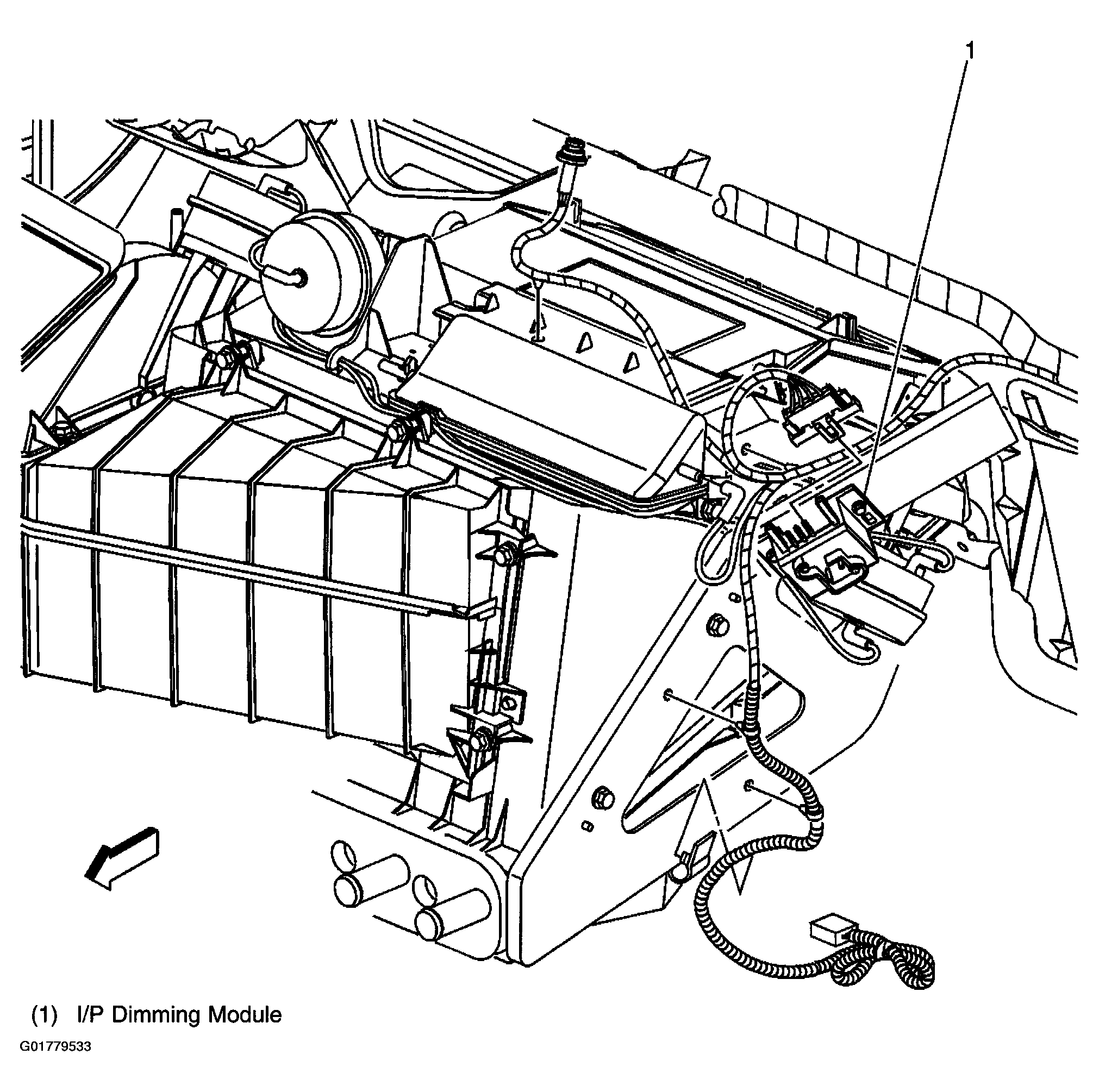 1

(1) I/P Dimming Module

G01779533