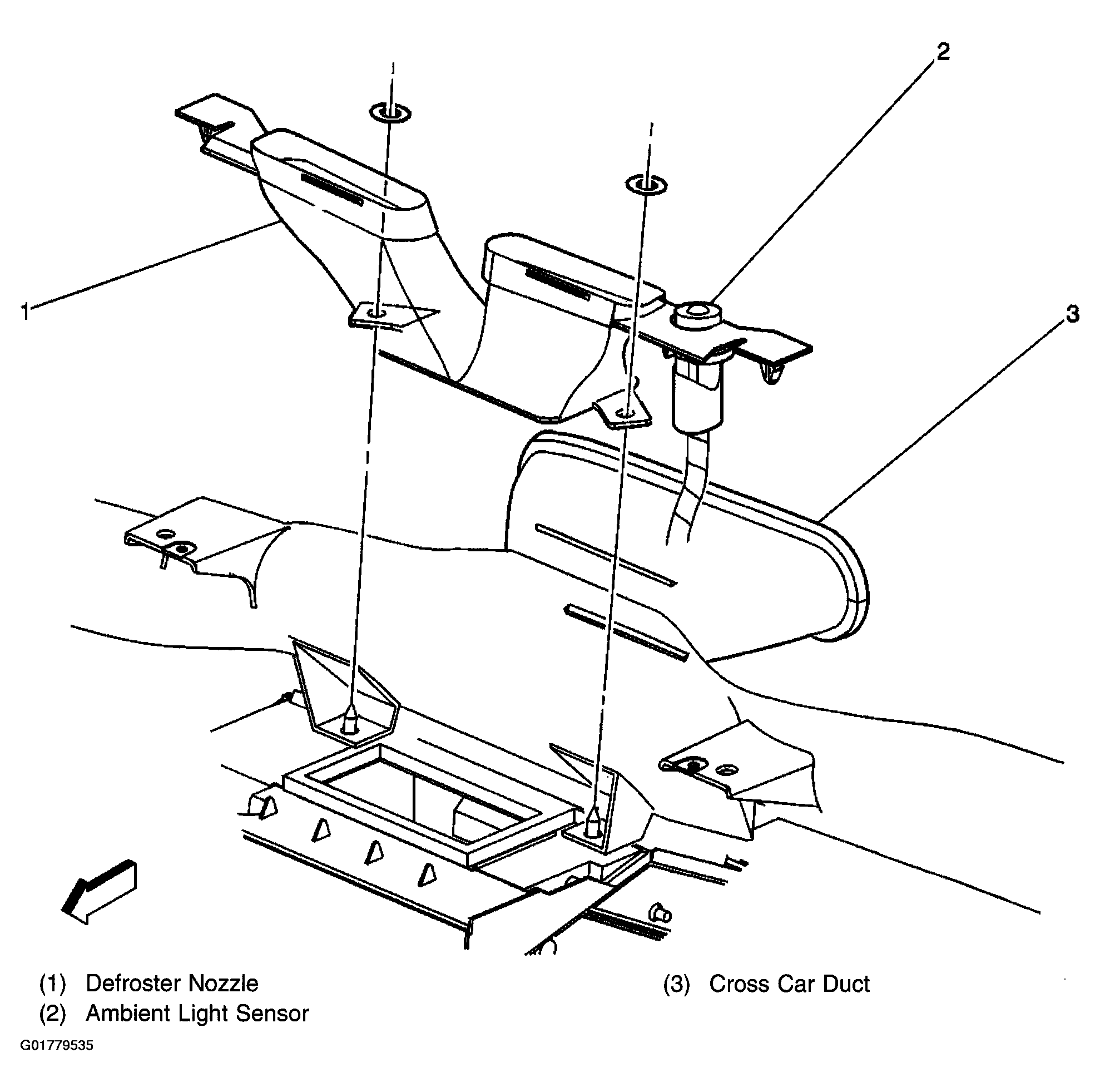 2

1

3

(1) Defroster Nozzle
(2) Ambient Light Sensor

(3) Cross Car Duct

G01779535