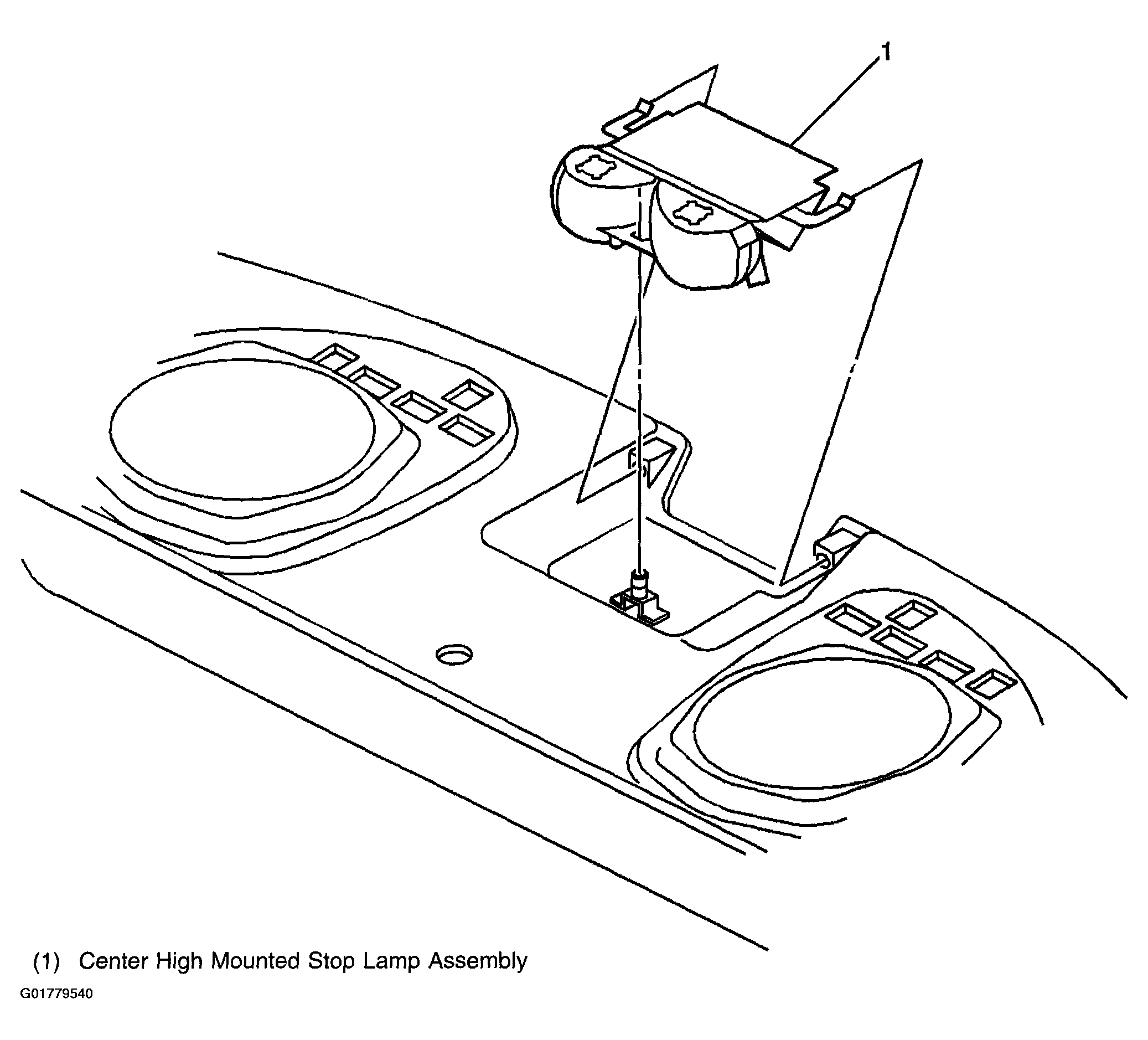 1

(1) Center High Mounted Stop Lamp Assembly

G01779540