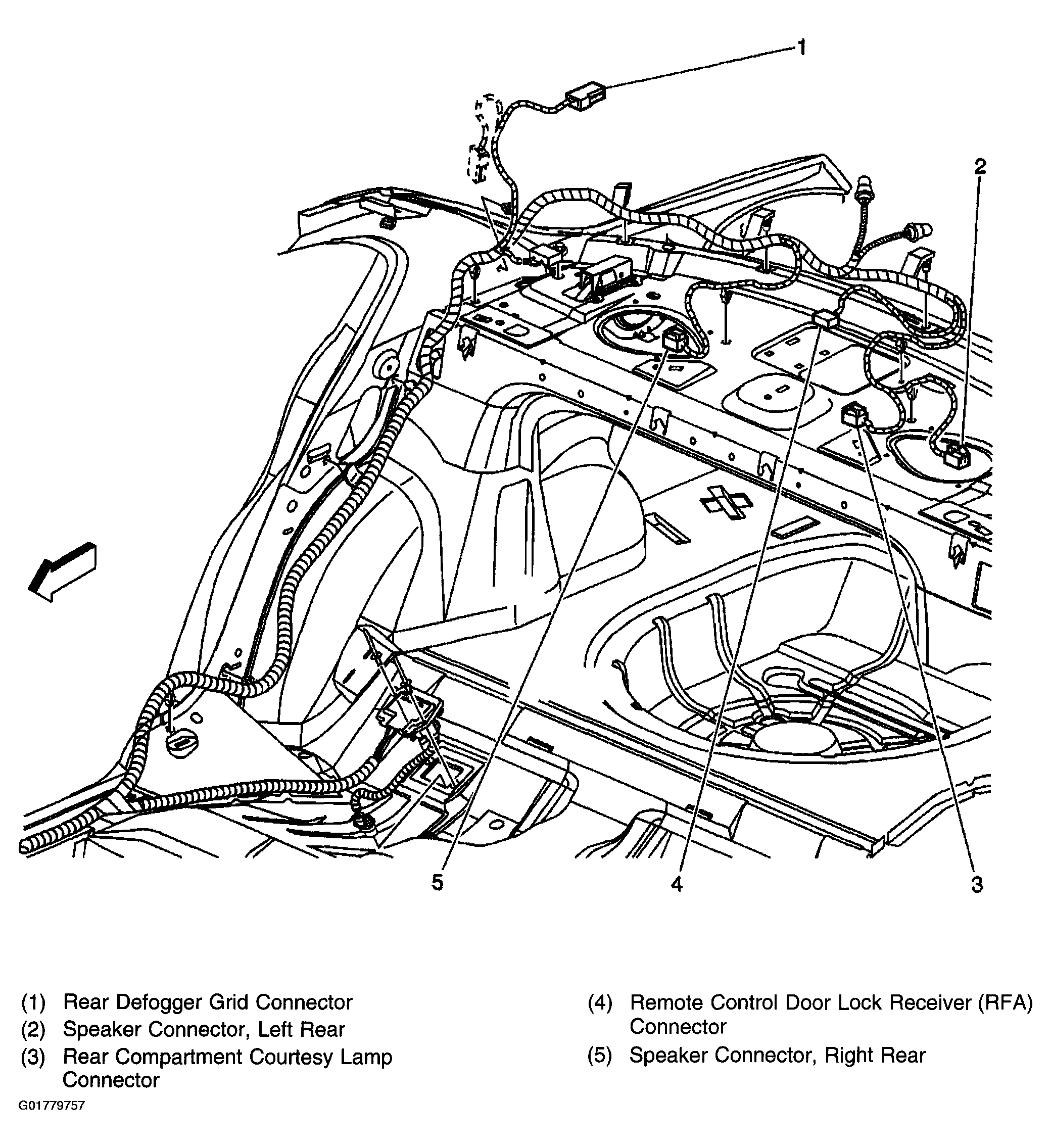 1

2

5

4

3

(1) Rear Defogger Grid Connector
(2) Speaker Connector, Left Rear
(3) Rear Compartment Courtesy Lamp Connector

(4) Remote Control Door Lock Receiver (RFA) Connector
(5) Speaker Connector, Right Rear

G01779757