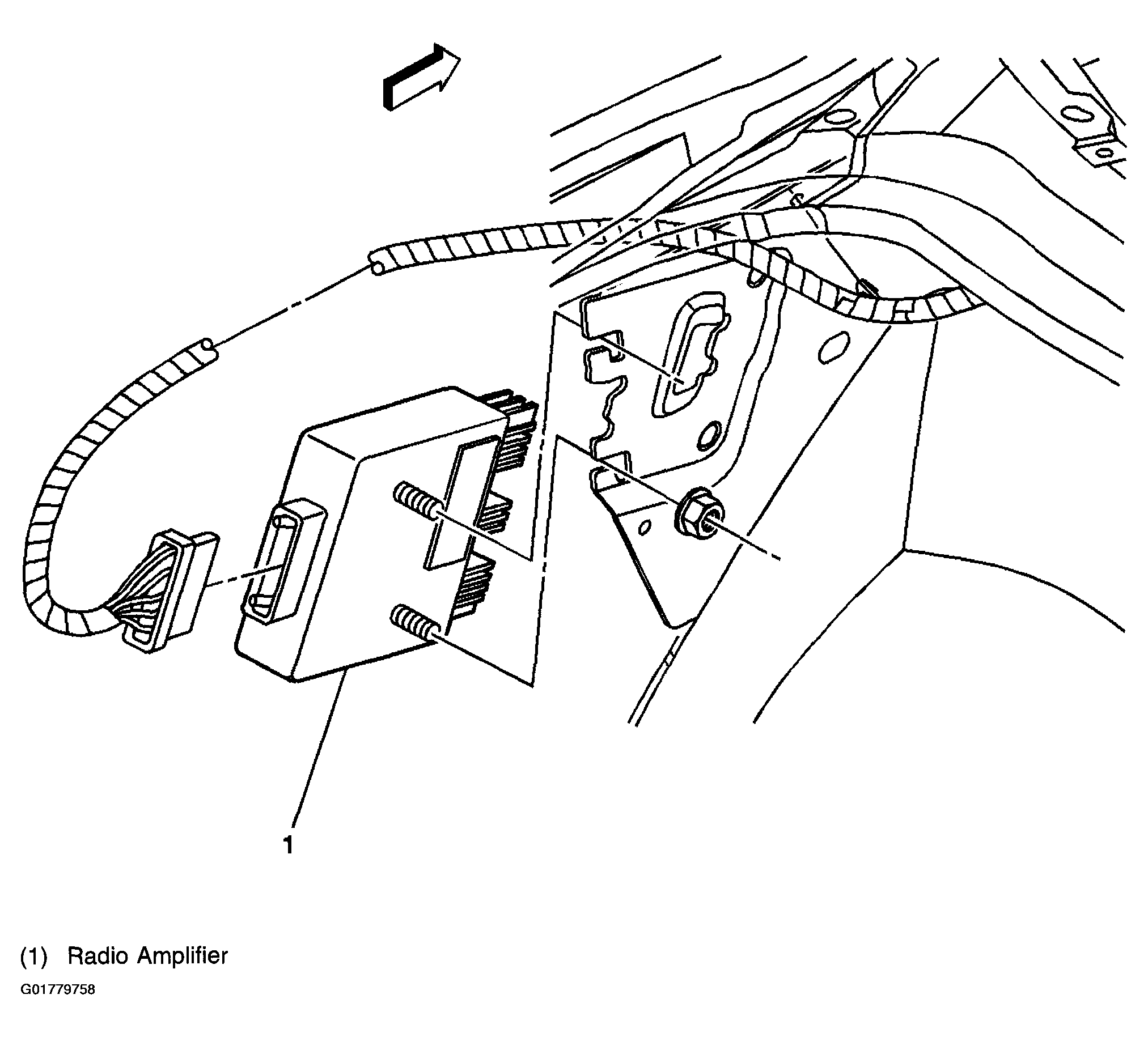 1

(1) Radio Amplifier

G01779758