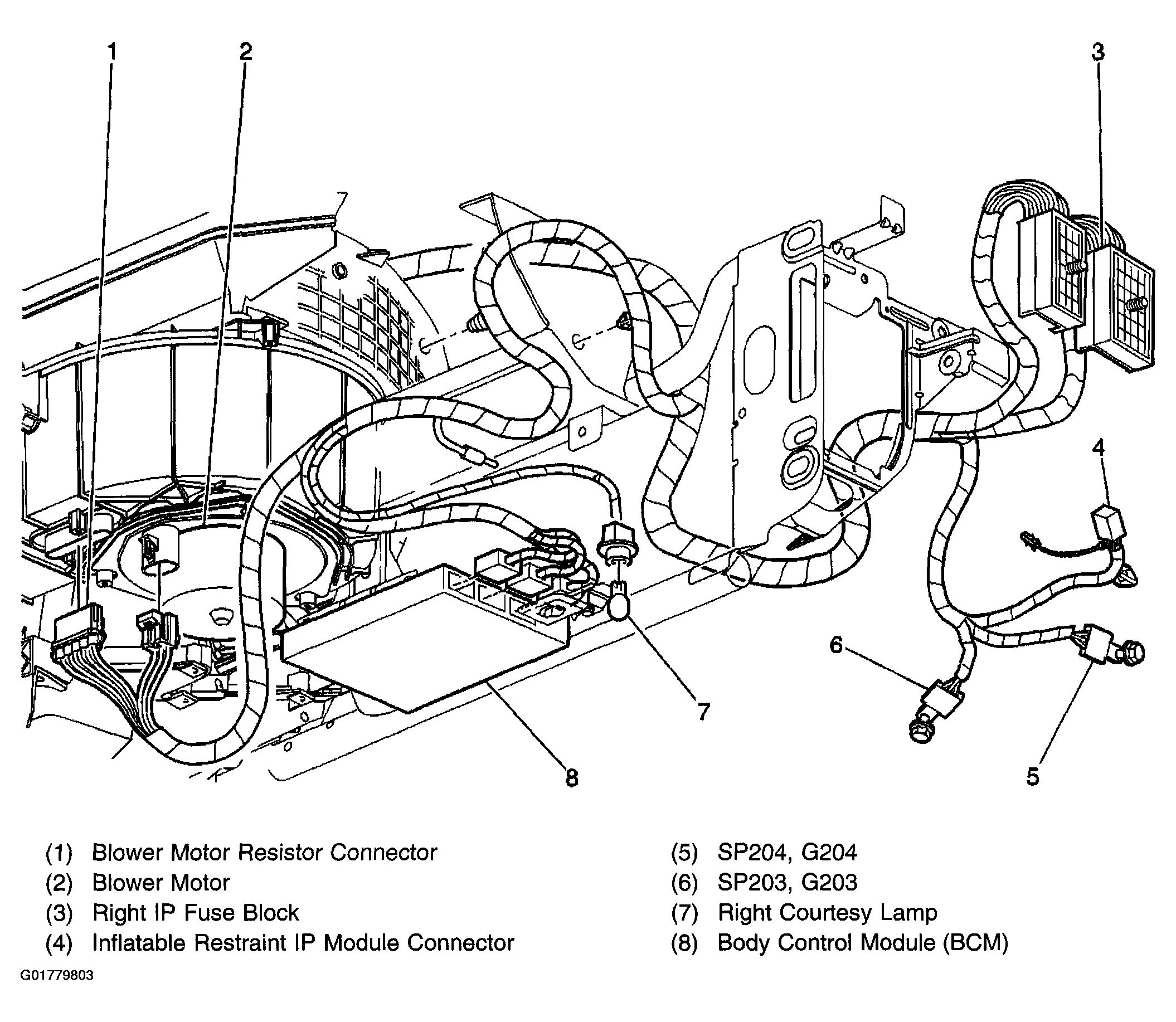 1
2
3
4
6
7
8
5

(1) Blower Motor Resistor Connector
(2) Blower Motor
(3) Right IP Fuse Block
(4) Inflatable Restraint IP Module Connector

(5) SP204, G204
(6) SP203, G203
(7) Right Courtesy Lamp
(8) Body Control Module (BCM)

G01779803