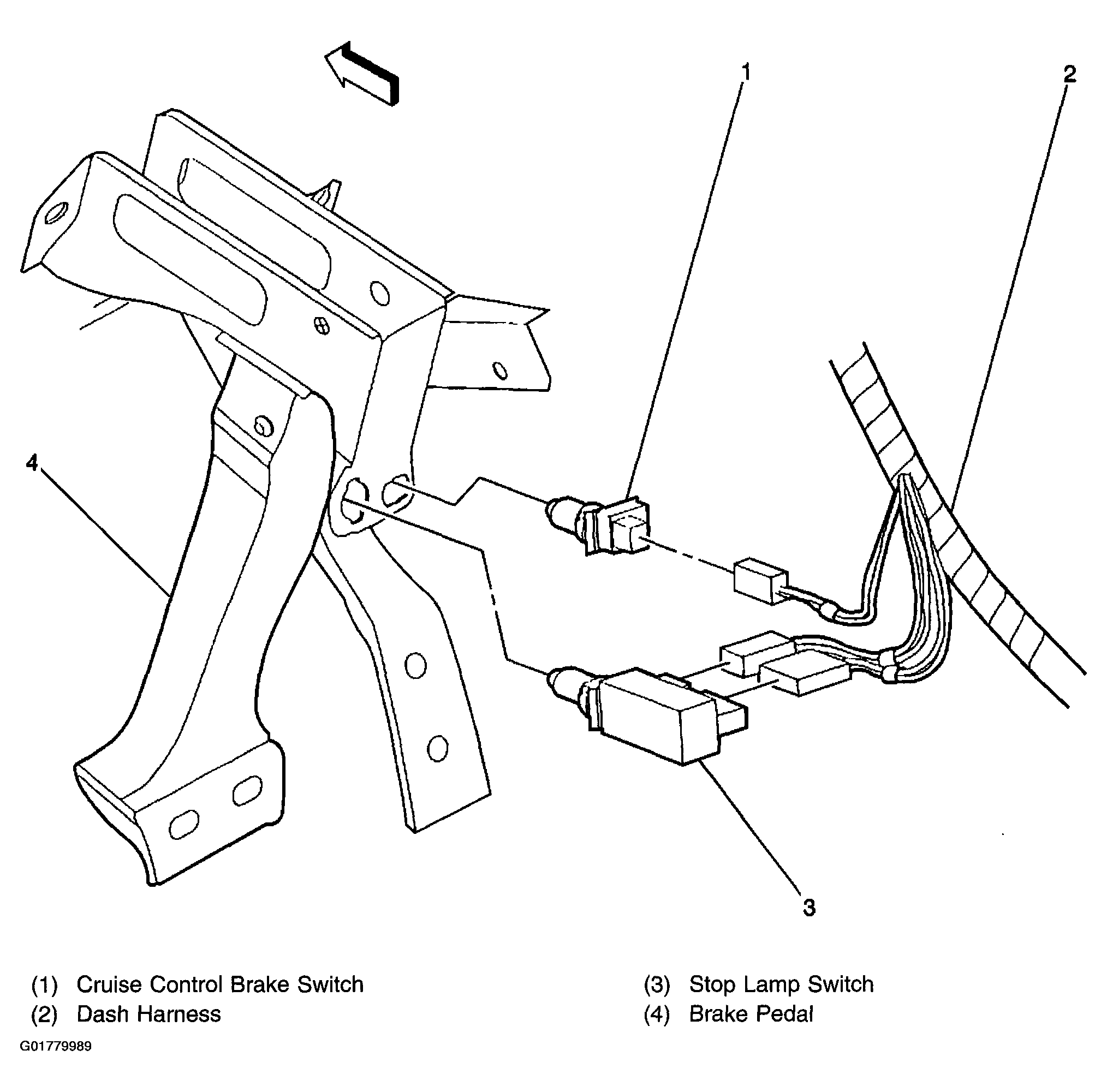 1
2
4
3

(1) Cruise Control Brake Switch
(2) Dash Harness

(3) Stop Lamp Switch
(4) Brake Pedal

G01779989