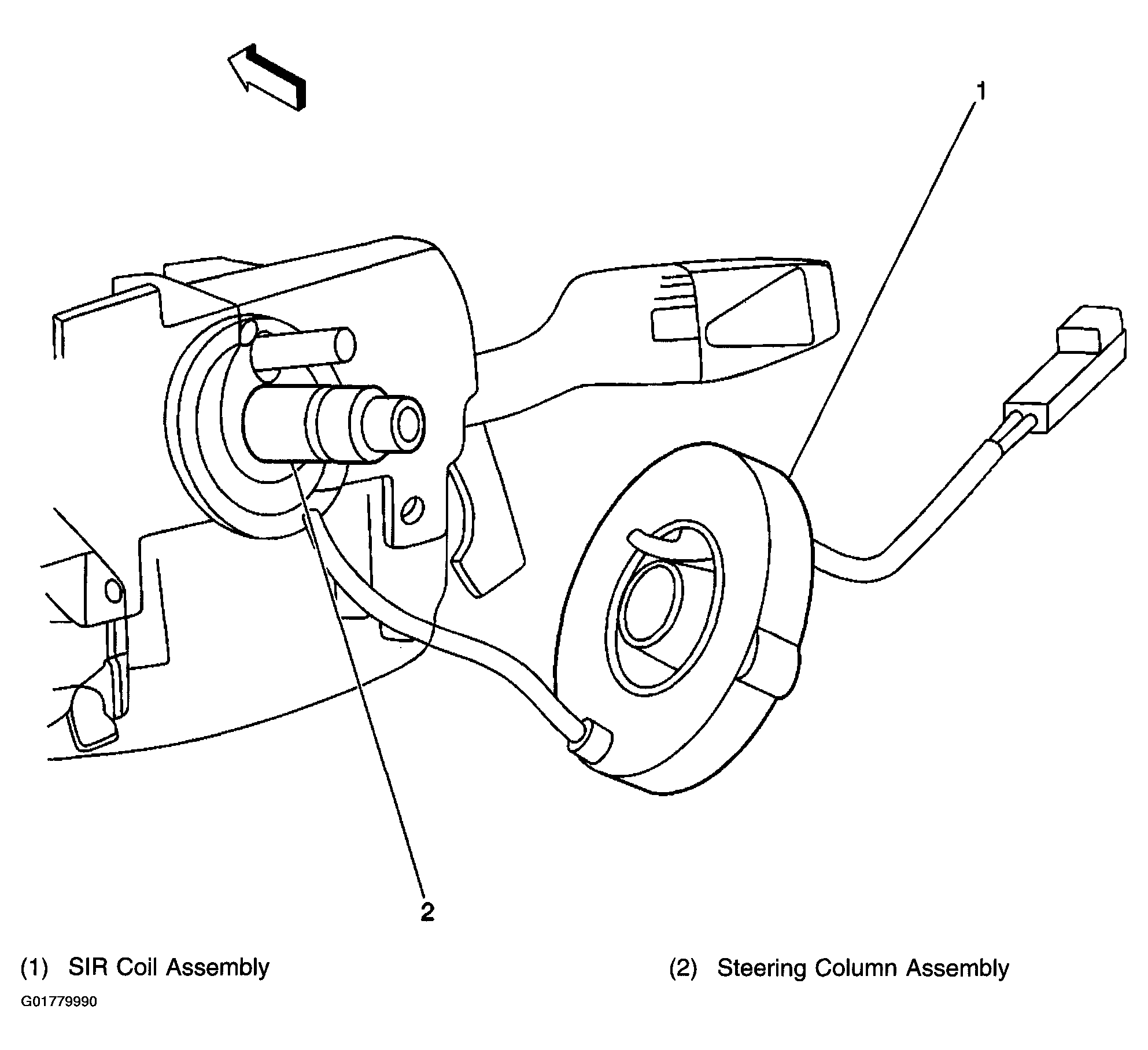 1

2

(1) SIR Coil Assembly

(2) Steering Column Assembly

G01779990