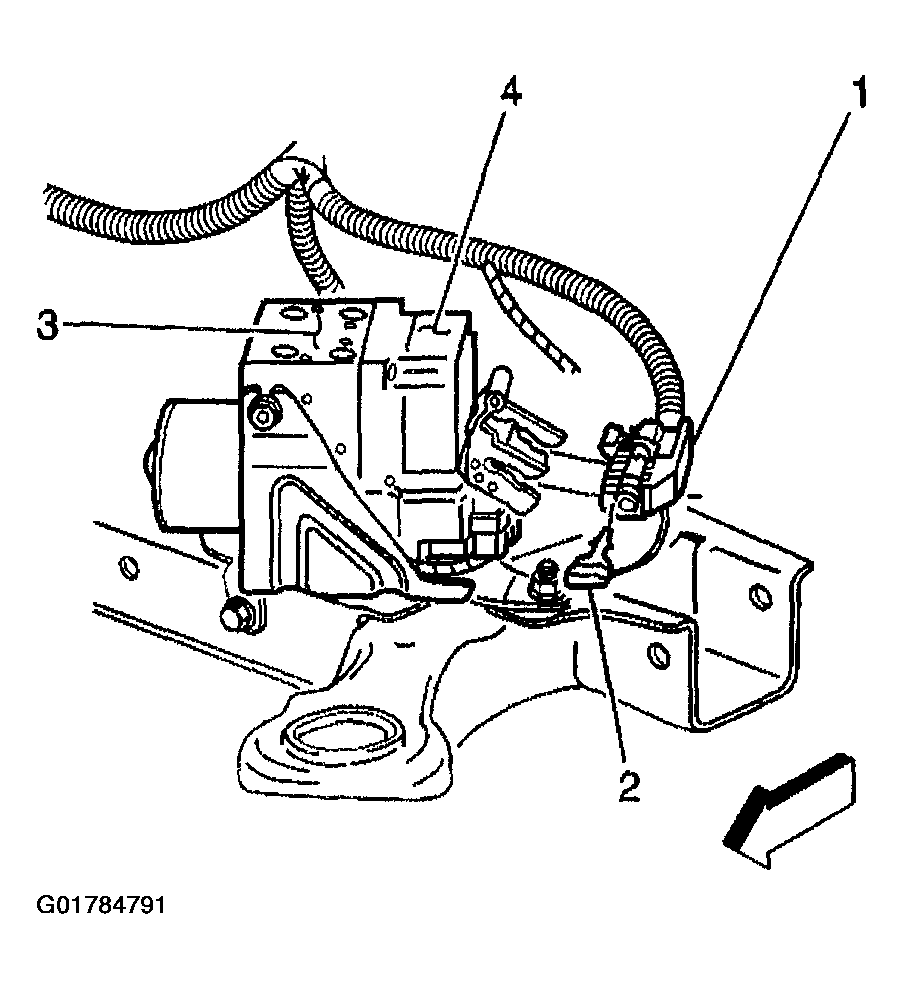 4
1
3
2
G01784791