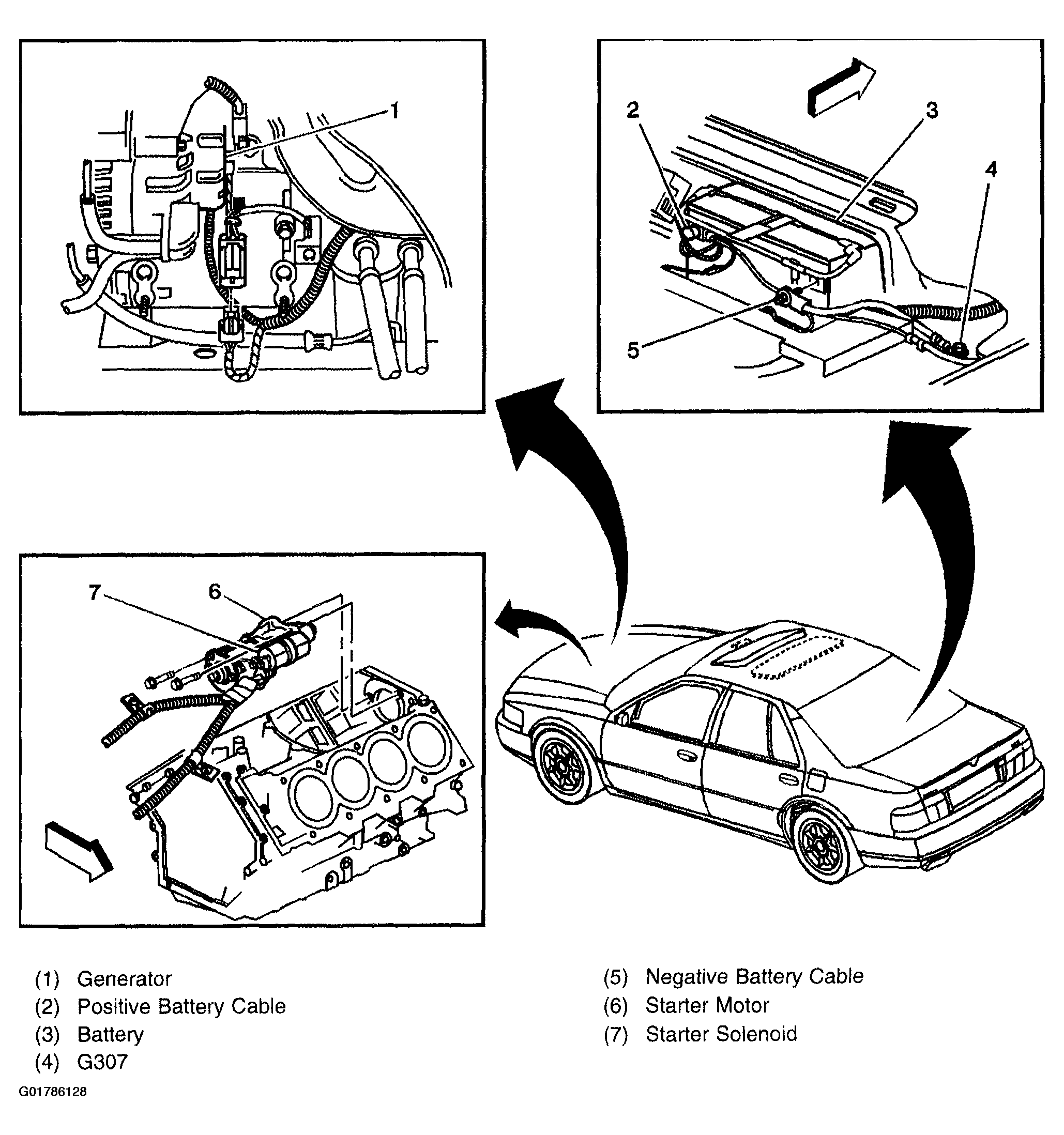 1

2
3
4
5

7
6

(1) Generator
(2) Positive Battery Cable
(3) Battery
(4) G307

(5) Negative Battery Cable
(6) Starter Motor
(7) Starter Solenoid

G01786128