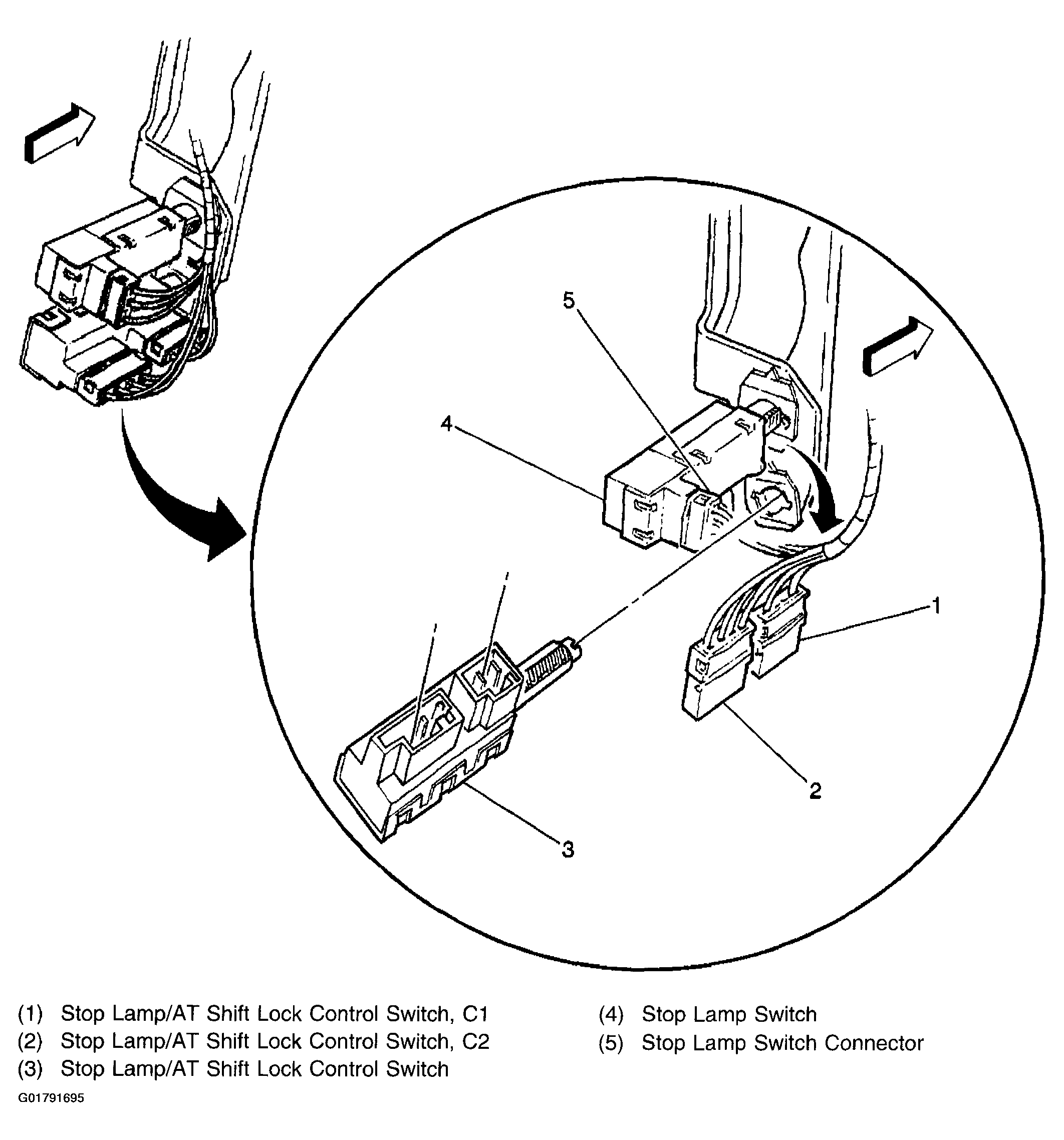 5

4

1

2

3

(1) Stop Lamp/AT Shift Lock Control Switch, C1
(2) Stop Lamp/AT Shift Lock Control Switch, C2
(3) Stop Lamp/AT Shift Lock Control Switch

(4) Stop Lamp Switch
(5) Stop Lamp Switch Connector

G01791695