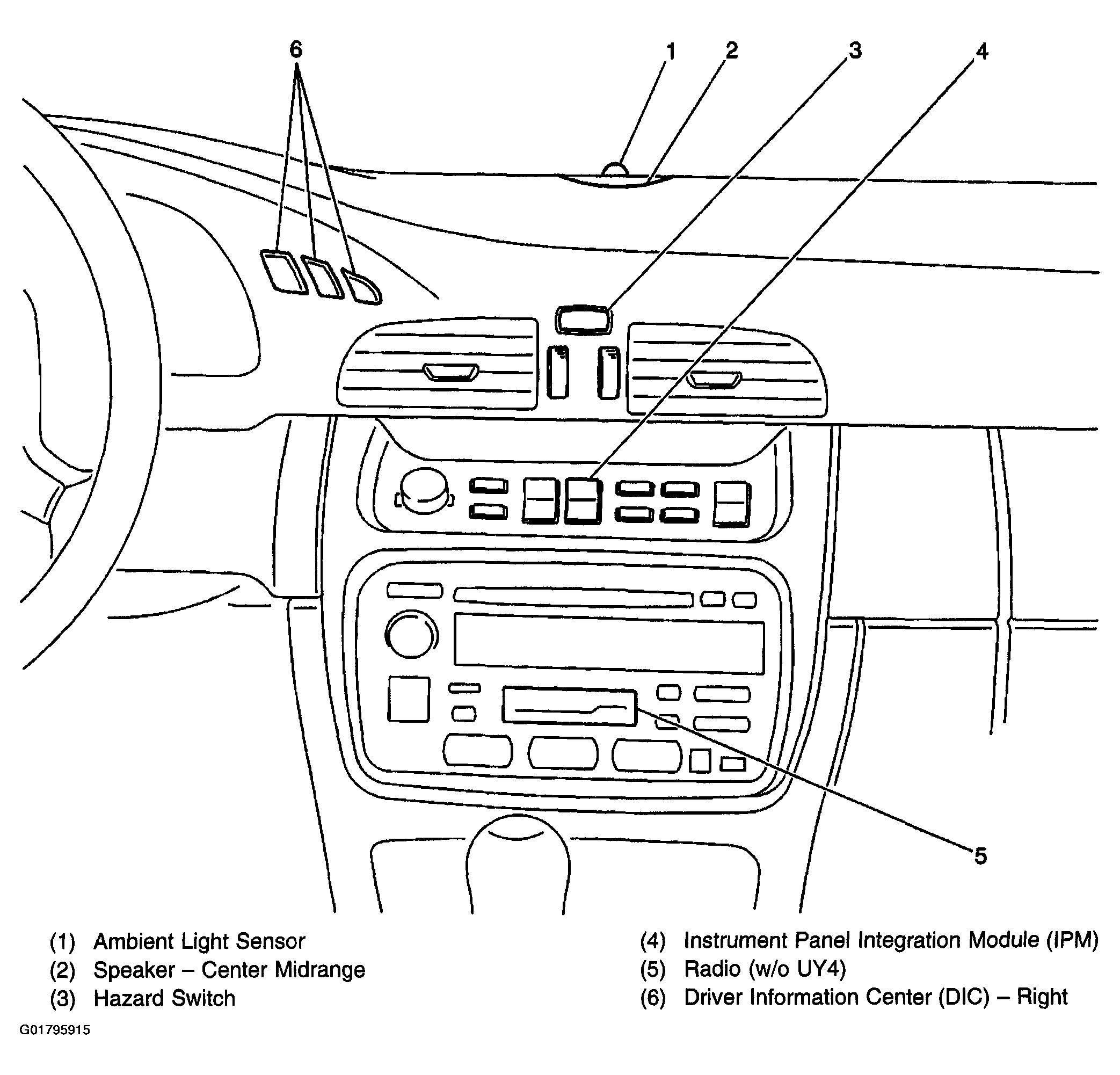 6
1
2
3
4
5

(1) Ambient Light Sensor
(2) Speaker – Center Midrange
(3) Hazard Switch

(4) Instrument Panel Integration Module (IPM)
(5) Radio (w/o UY4)
(6) Driver Information Center (DIC) – Right

G01795915