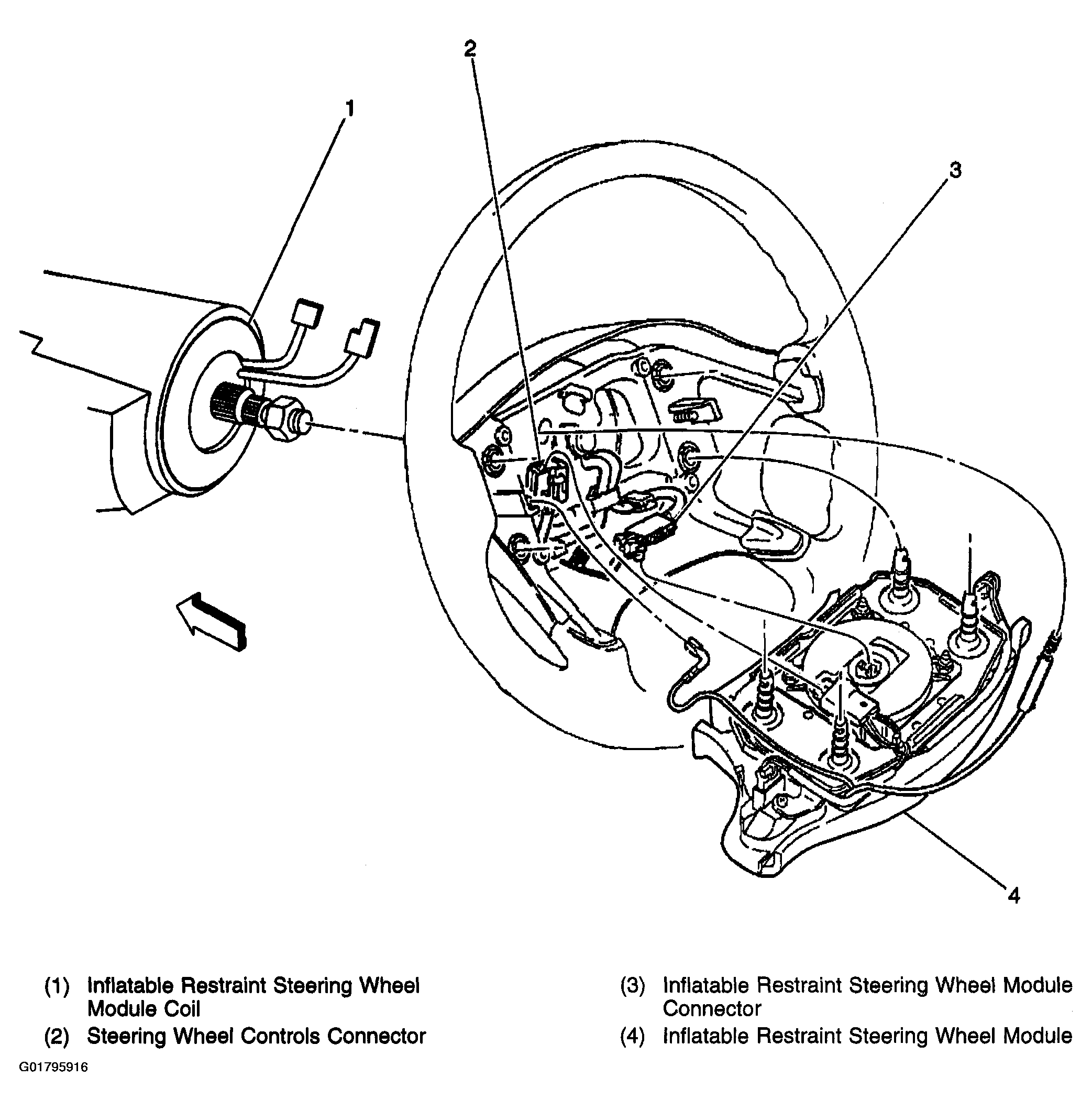 2

1

3

4

(1) Inflatable Restraint Steering Wheel Module Coil
(2) Steering Wheel Controls Connector

(3) Inflatable Restraint Steering Wheel Module Connector
(4) Inflatable Restraint Steering Wheel Module

G01795916