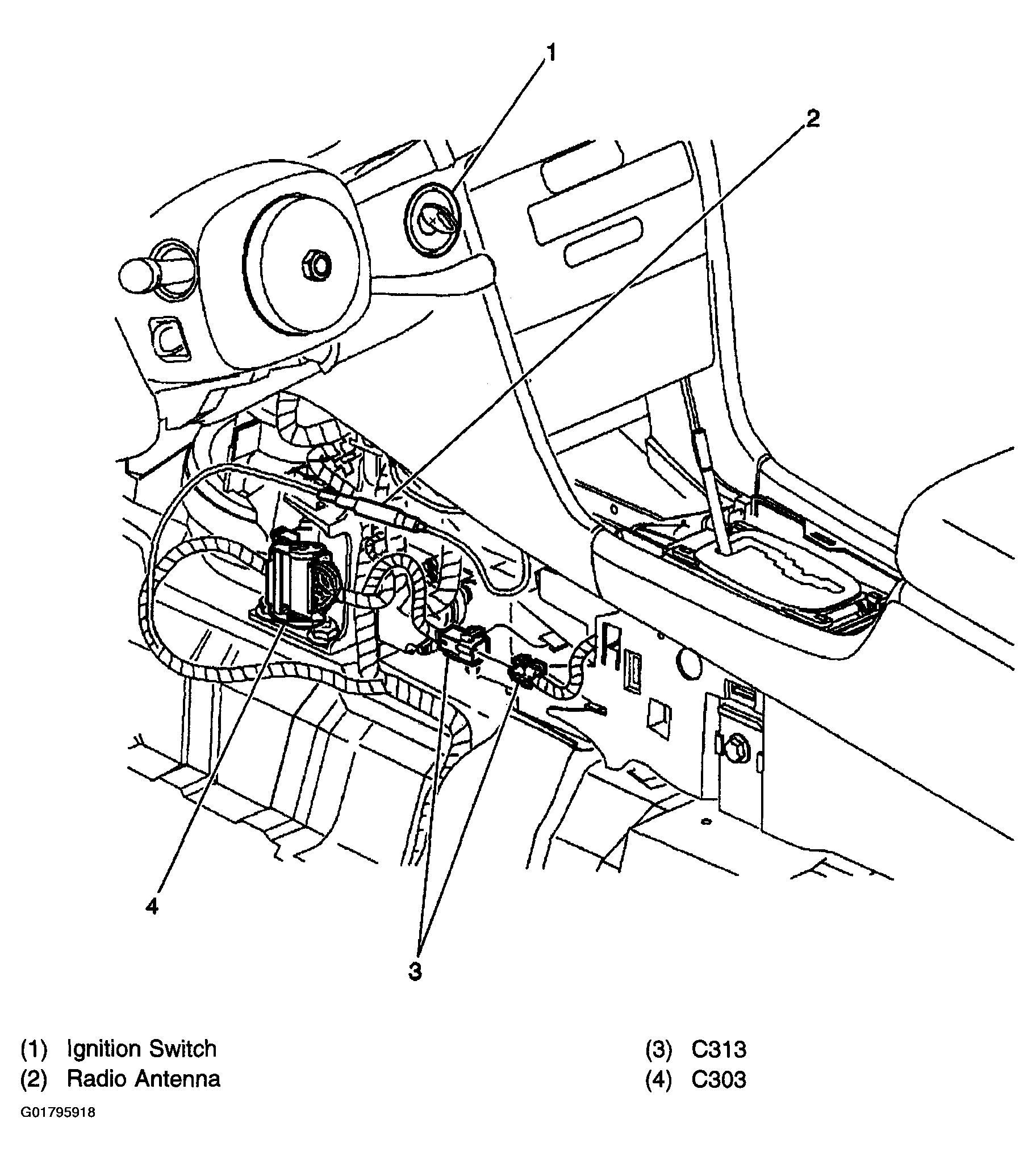 1

2

4

3

(1) Ignition Switch
(2) Radio Antenna

(3) C313
(4) C303

G01795918