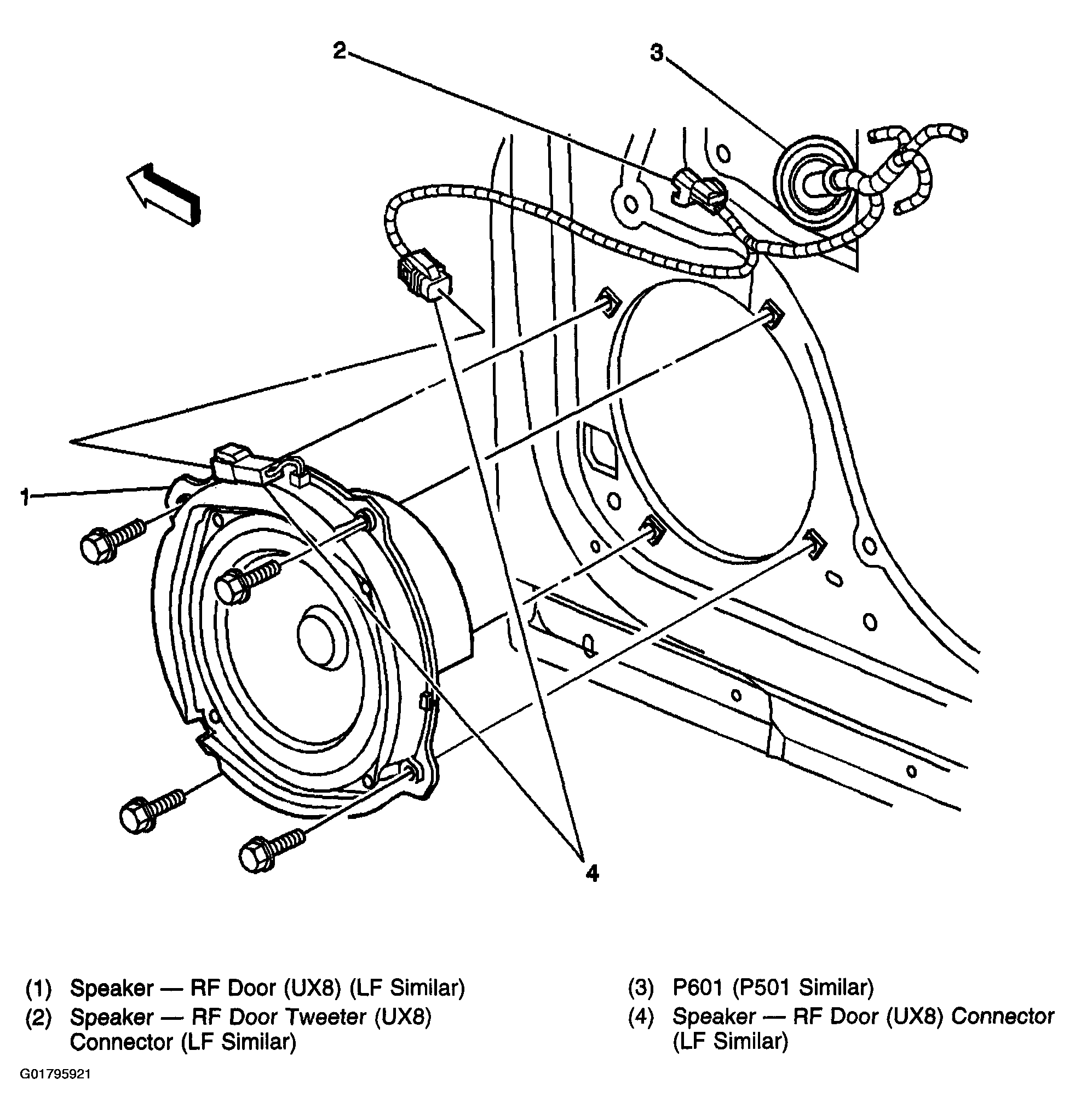 2

3

1

4

(1) Speaker — RF Door (UX8) (LF Similar)
(2) Speaker — RF Door Tweeter (UX8) Connector (LF Similar)

(3) P601 (P501 Similar)
(4) Speaker — RF Door (UX8) Connector (LF Similar)

G01795921