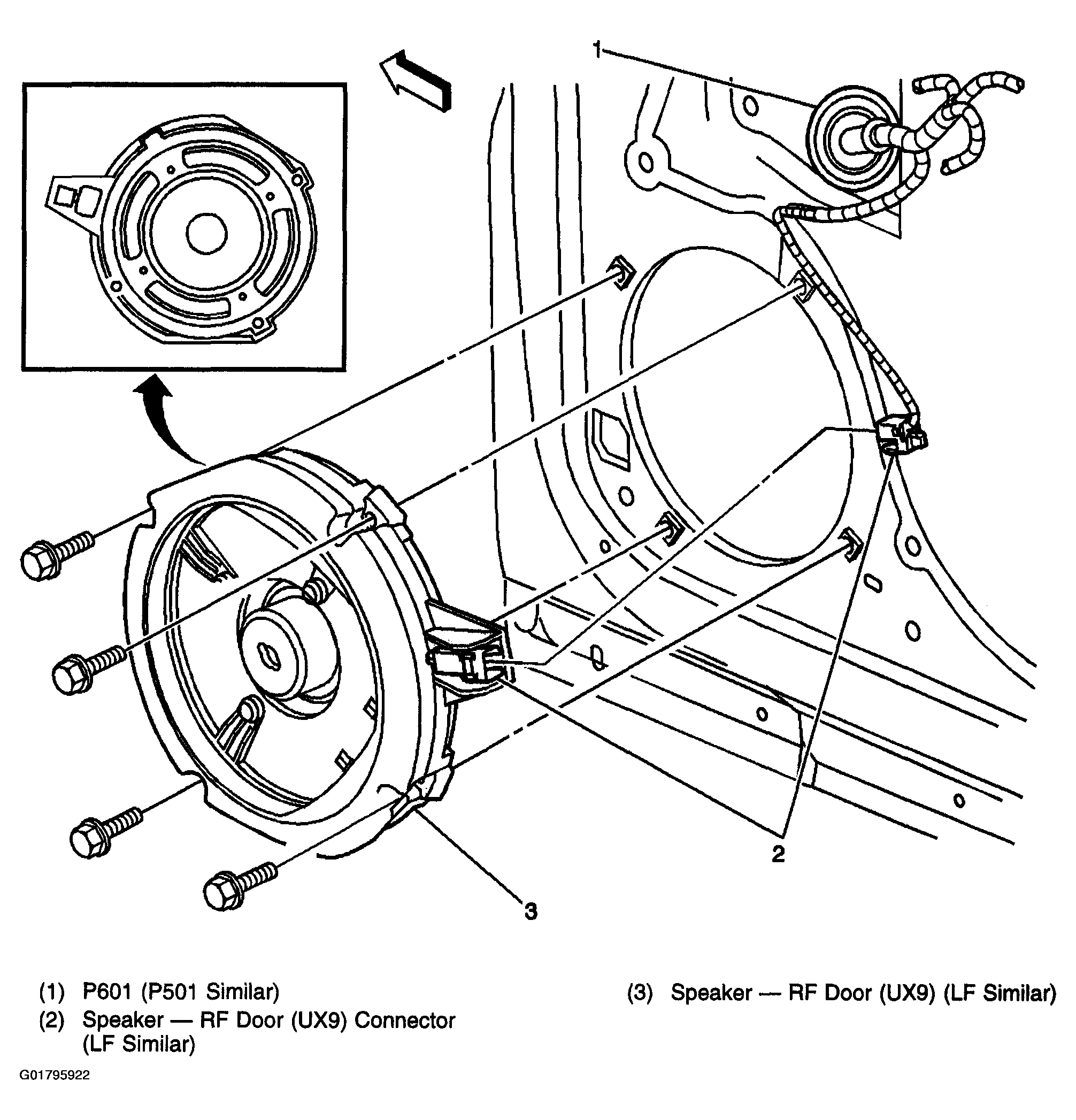 1

2

3

(1) P601 (P501 Similar)
(2) Speaker — RF Door (UX9) Connector (LF Similar)
(3) Speaker — RF Door (UX9) (LF Similar)

G01795922