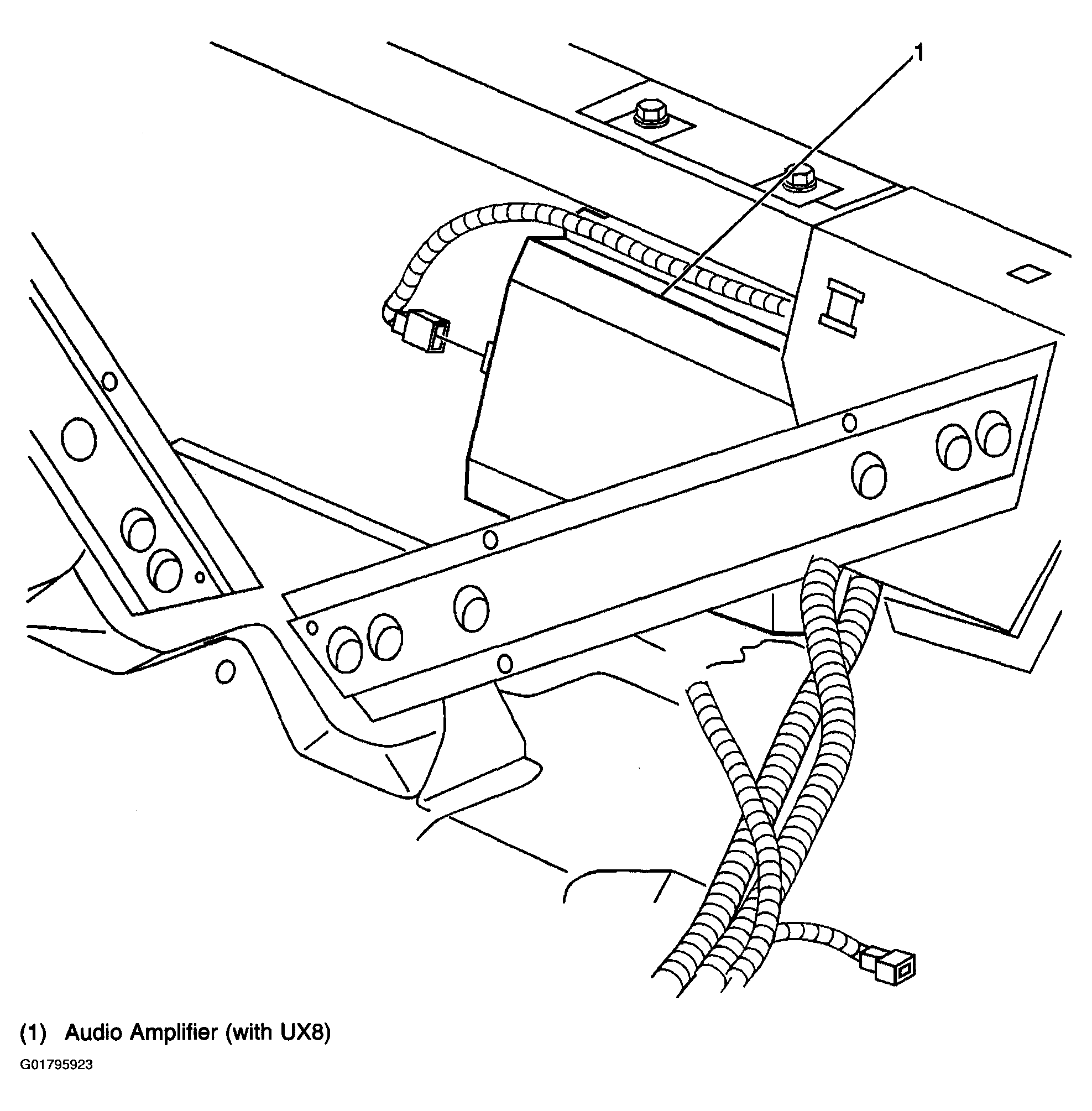 1

(1) Audio Amplifier (with UX8)

G01795923