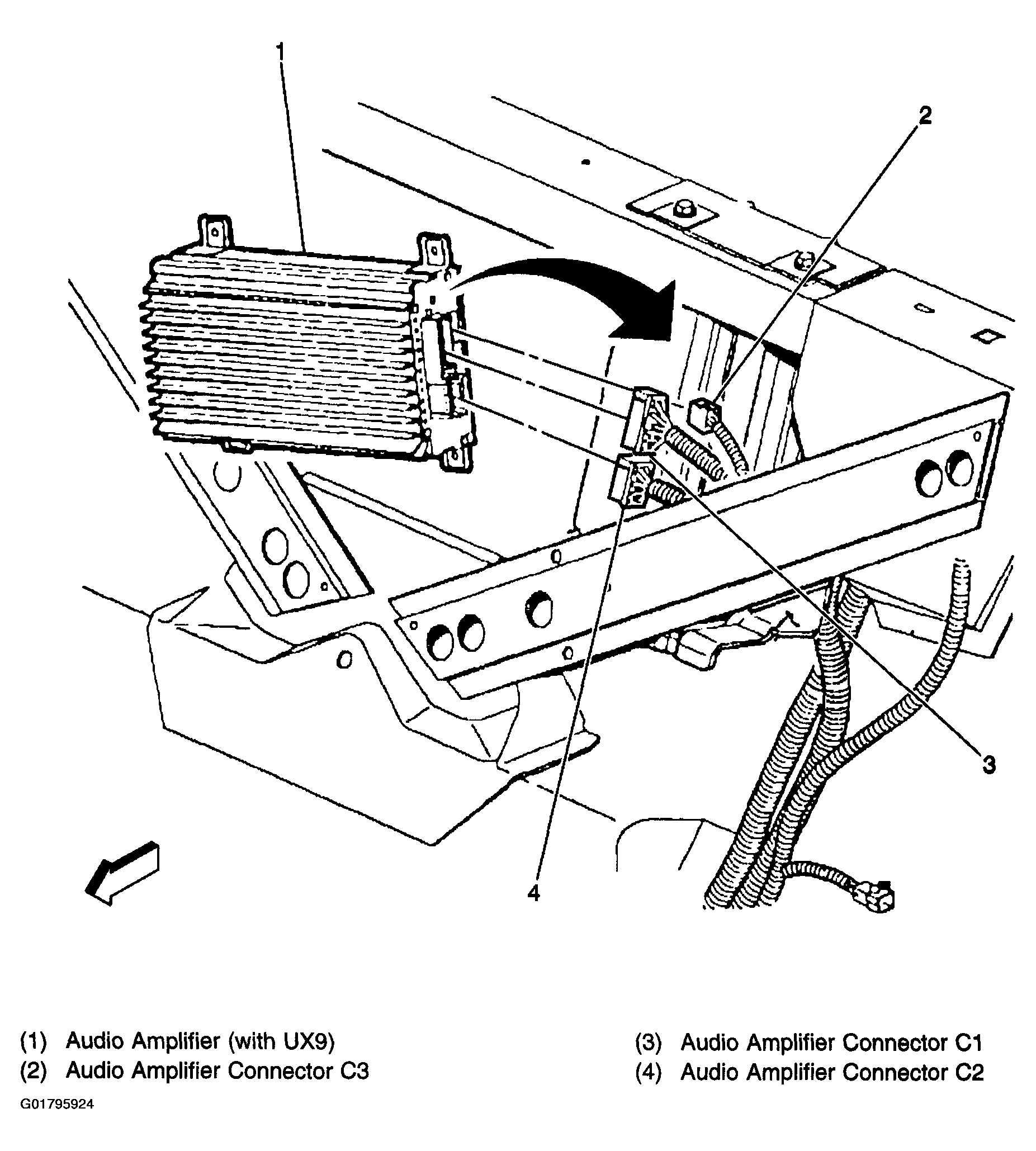 1

2

3

4

(1) Audio Amplifier (with UX9)
(2) Audio Amplifier Connector C3

(3) Audio Amplifier Connector C1
(4) Audio Amplifier Connector C2

G01795924