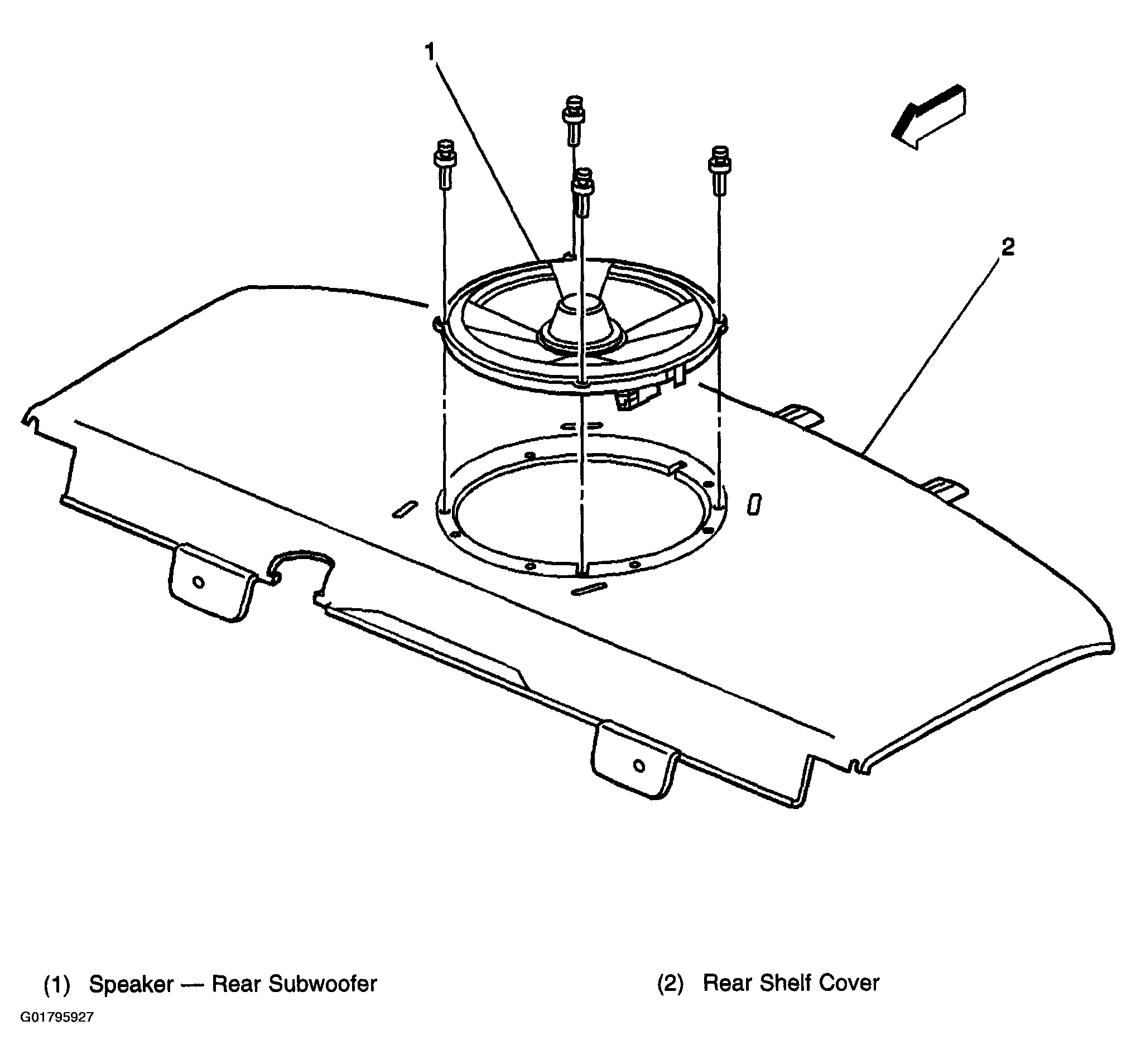 1

2

(1) Speaker — Rear Subwoofer

(2) Rear Shelf Cover

G01795927