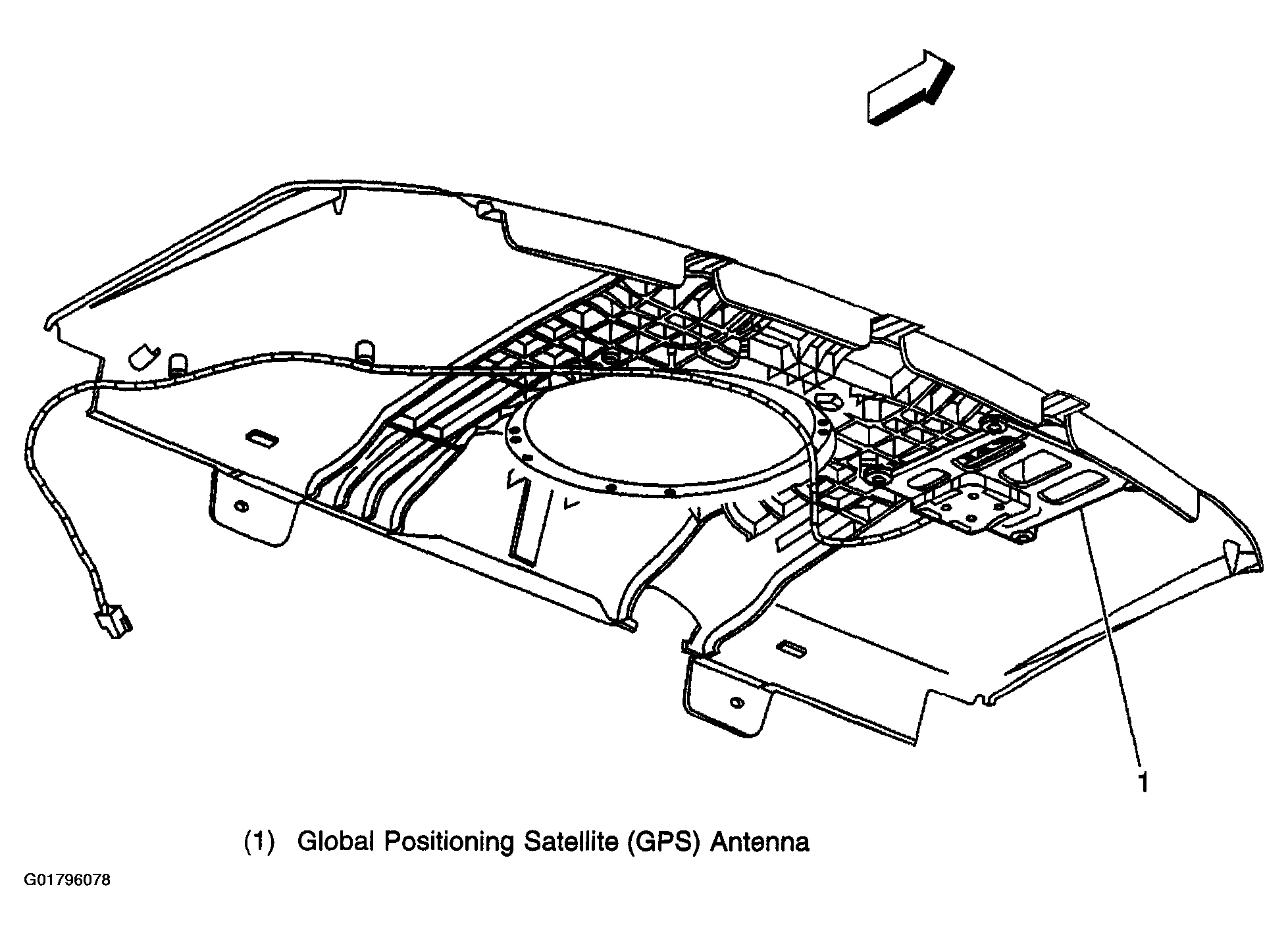 1

(1) Global Positioning Satellite (GPS) Antenna

G01796078