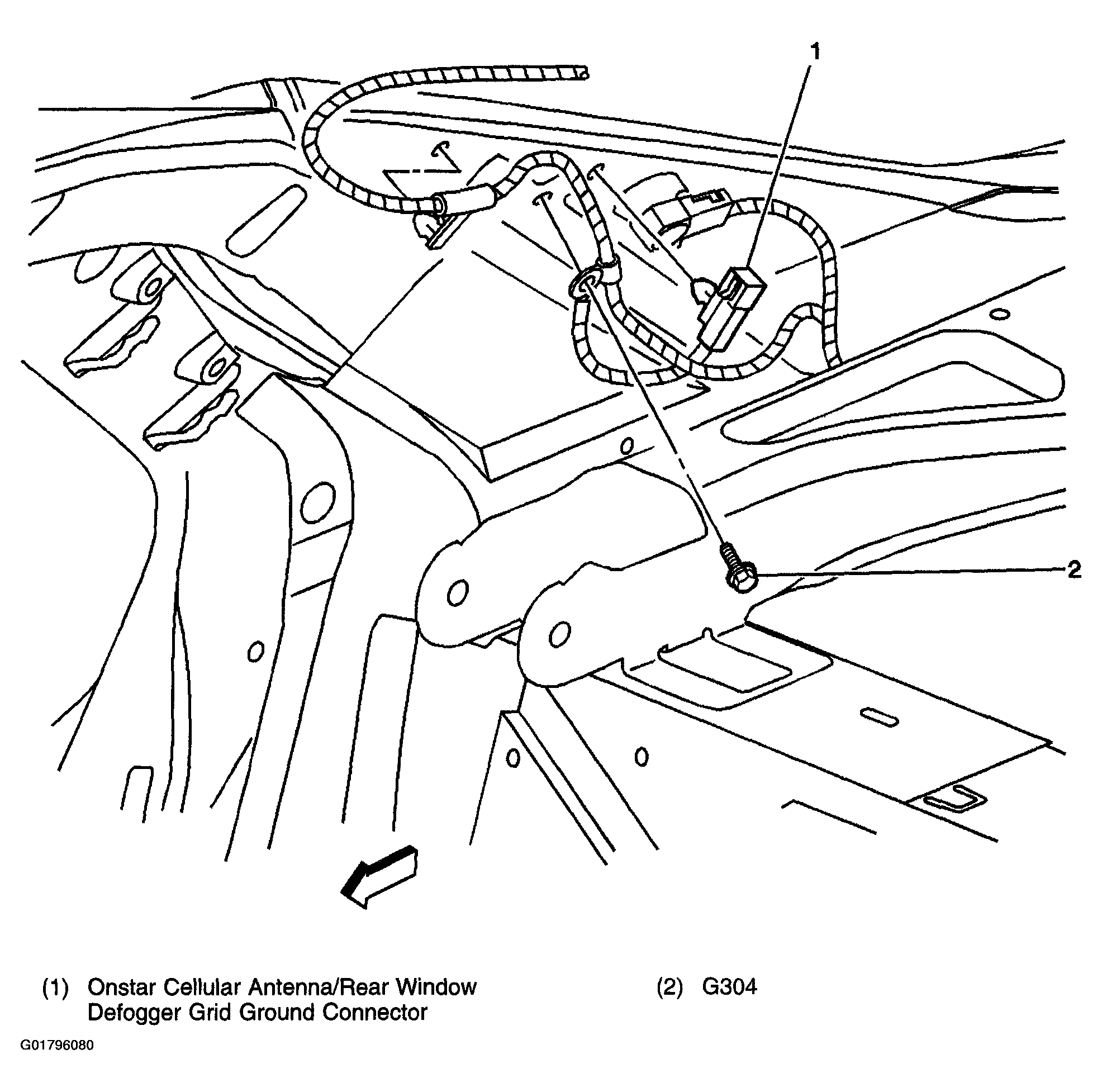 1

2

(1) Onstar Cellular Antenna/Rear Window Defogger Grid Ground Connector

(2) G304

G01796080