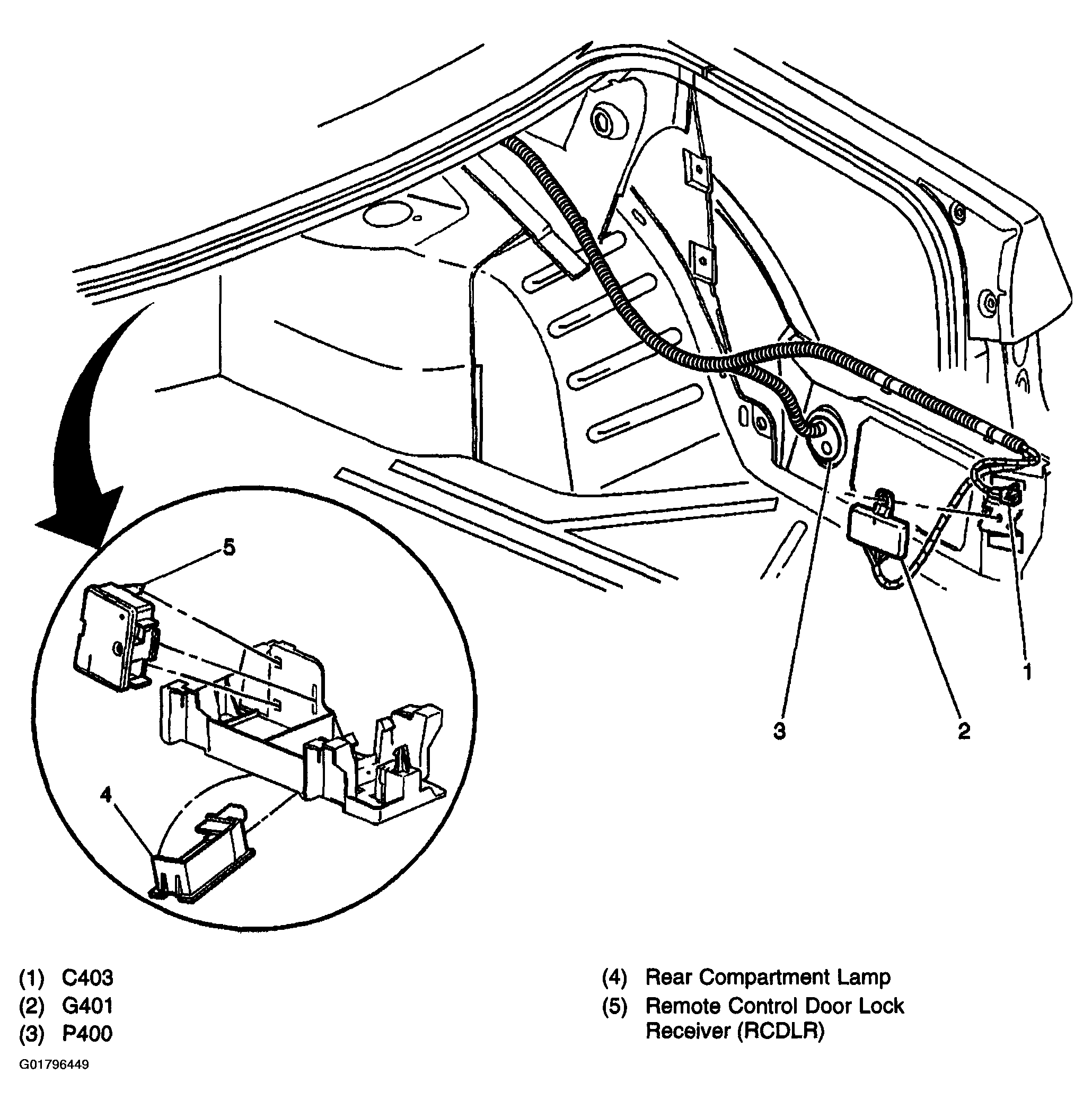 5

4

1

3

2

(1) C403
(2) G401
(3) P400

(4) Rear Compartment Lamp
(5) Remote Control Door Lock Receiver (RCDLR)

G01796449