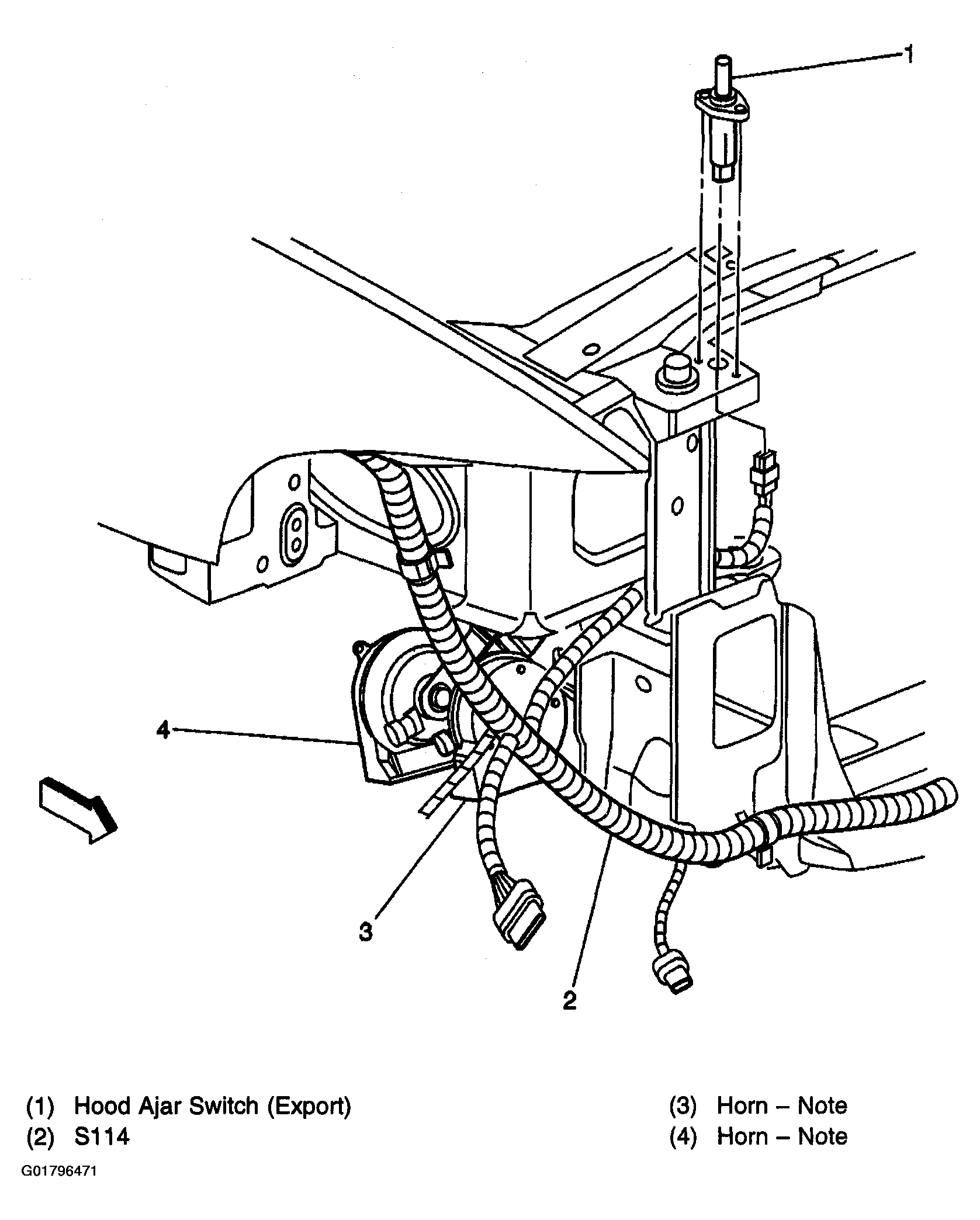 1

4

3

2

(1) Hood Ajar Switch (Export)
(2) S114

(3) Horn – Note
(4) Horn – Note

G01796471