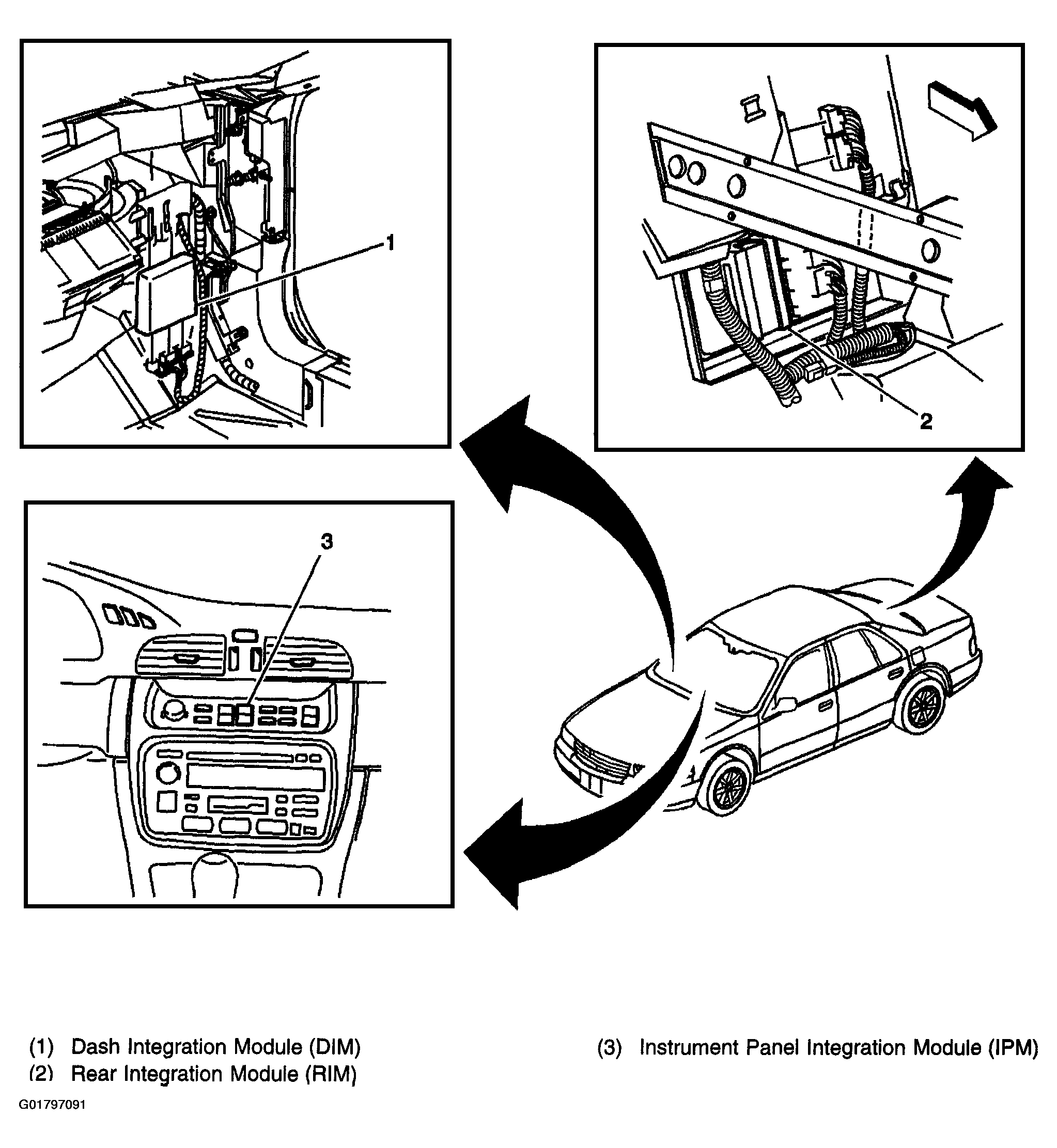 1

2

3

(1) Dash Integration Module (DIM)
(2) Rear Integration Module (RIM)

(3) Instrument Panel Integration Module (IPM)

G01797091