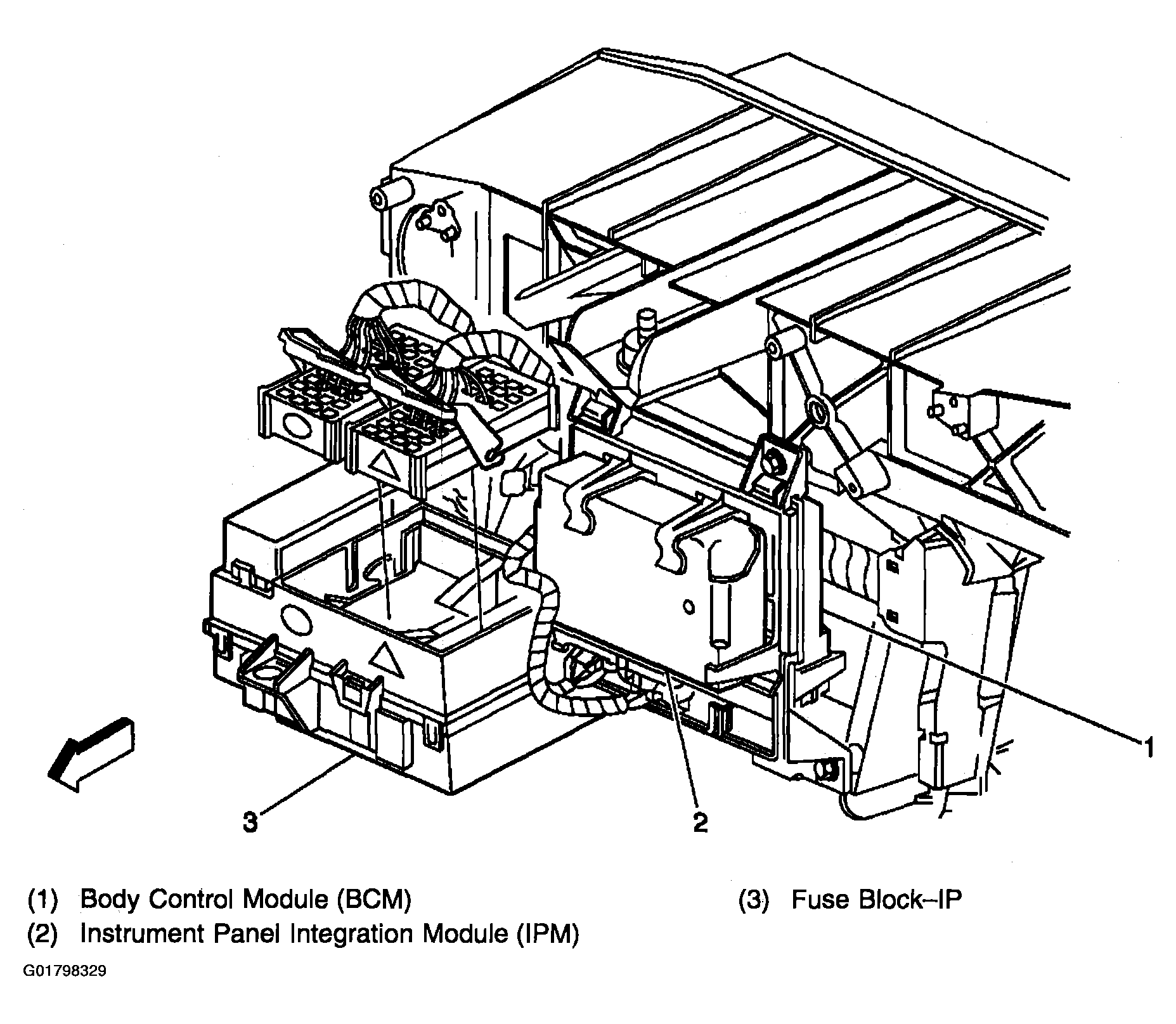 1

3

2

(1) Body Control Module (BCM)
(2) Instrument Panel Integration Module (IPM)

(3) Fuse Block–IP

G01798329