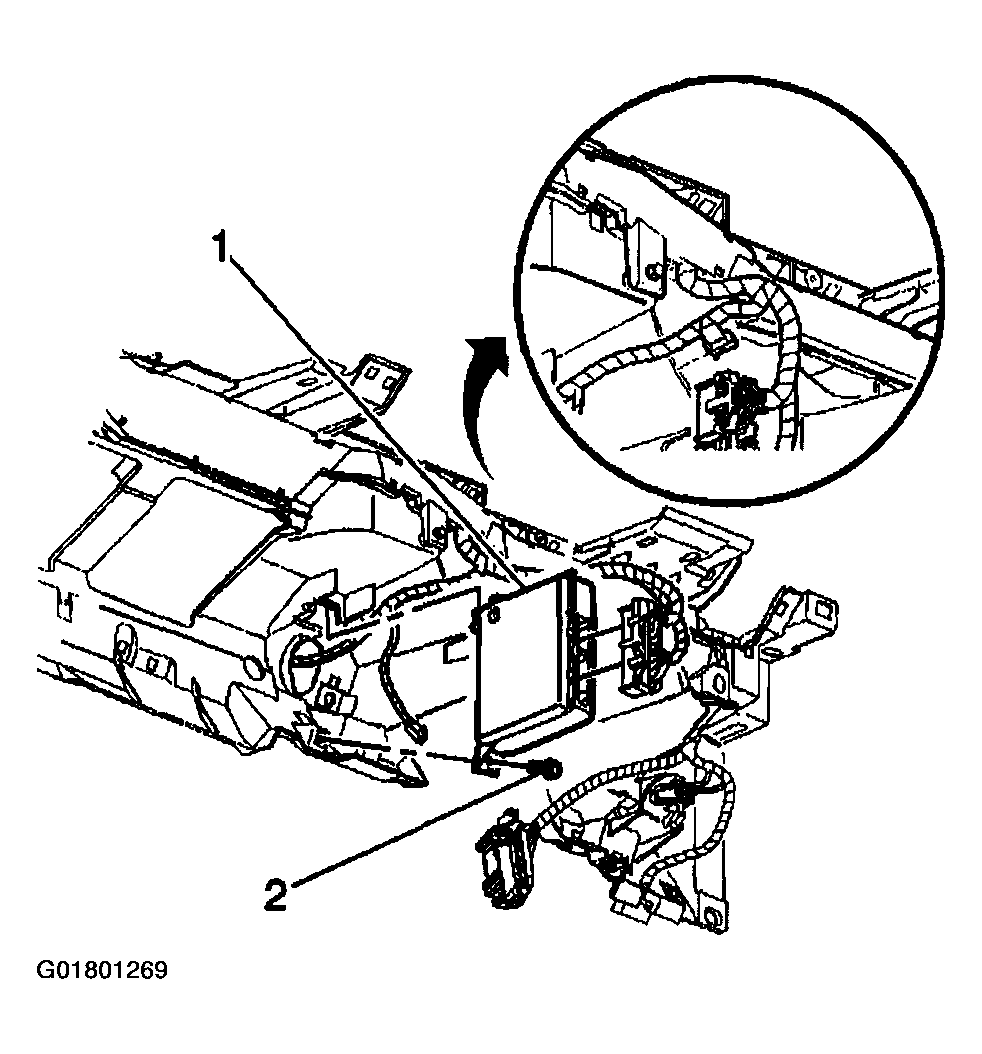 1

2

G01801269