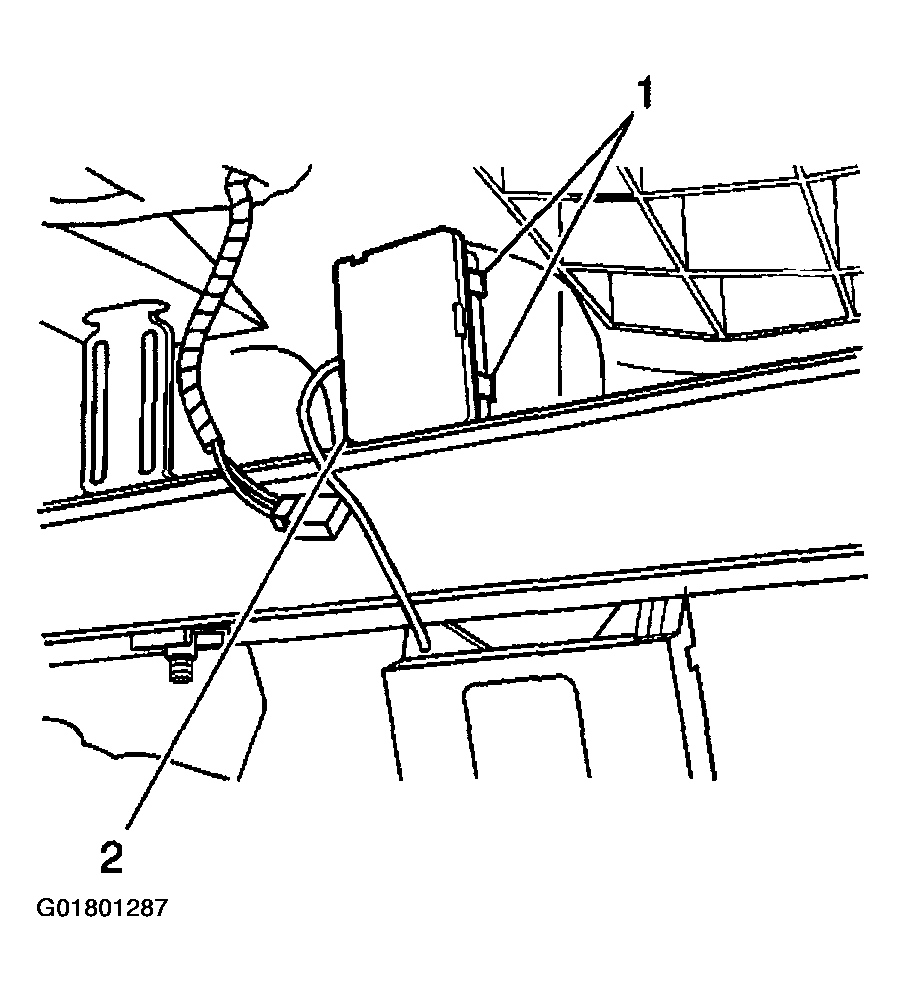 1

2

G01801287