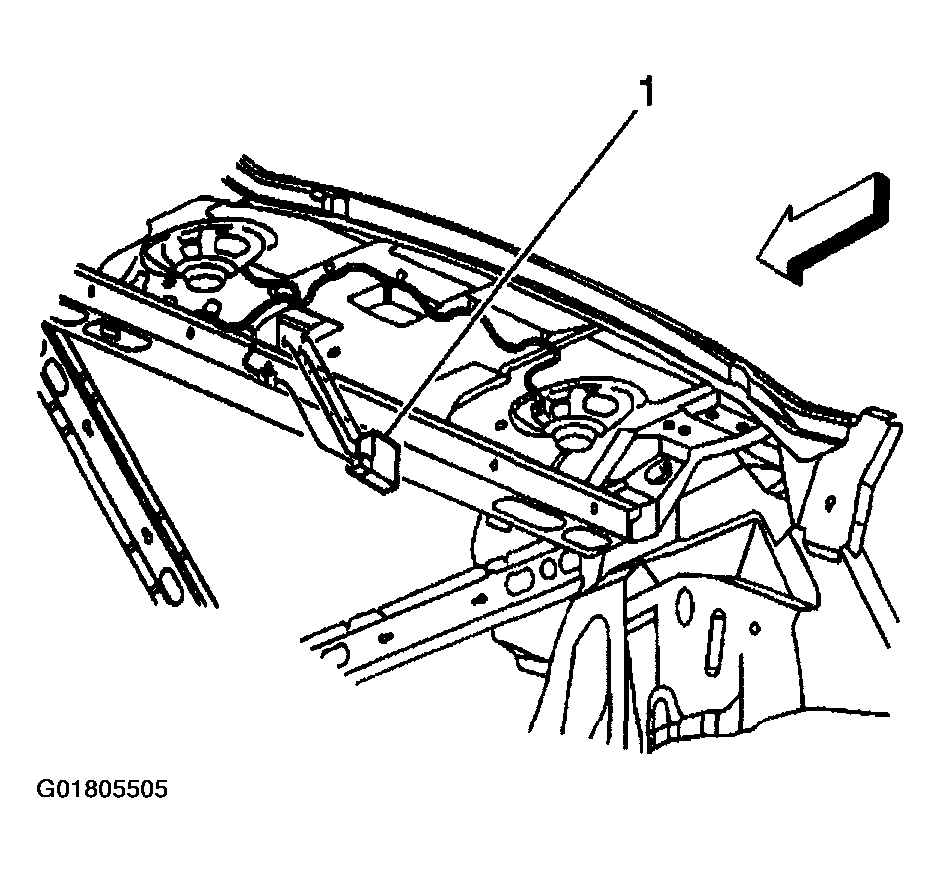 1

G01805505