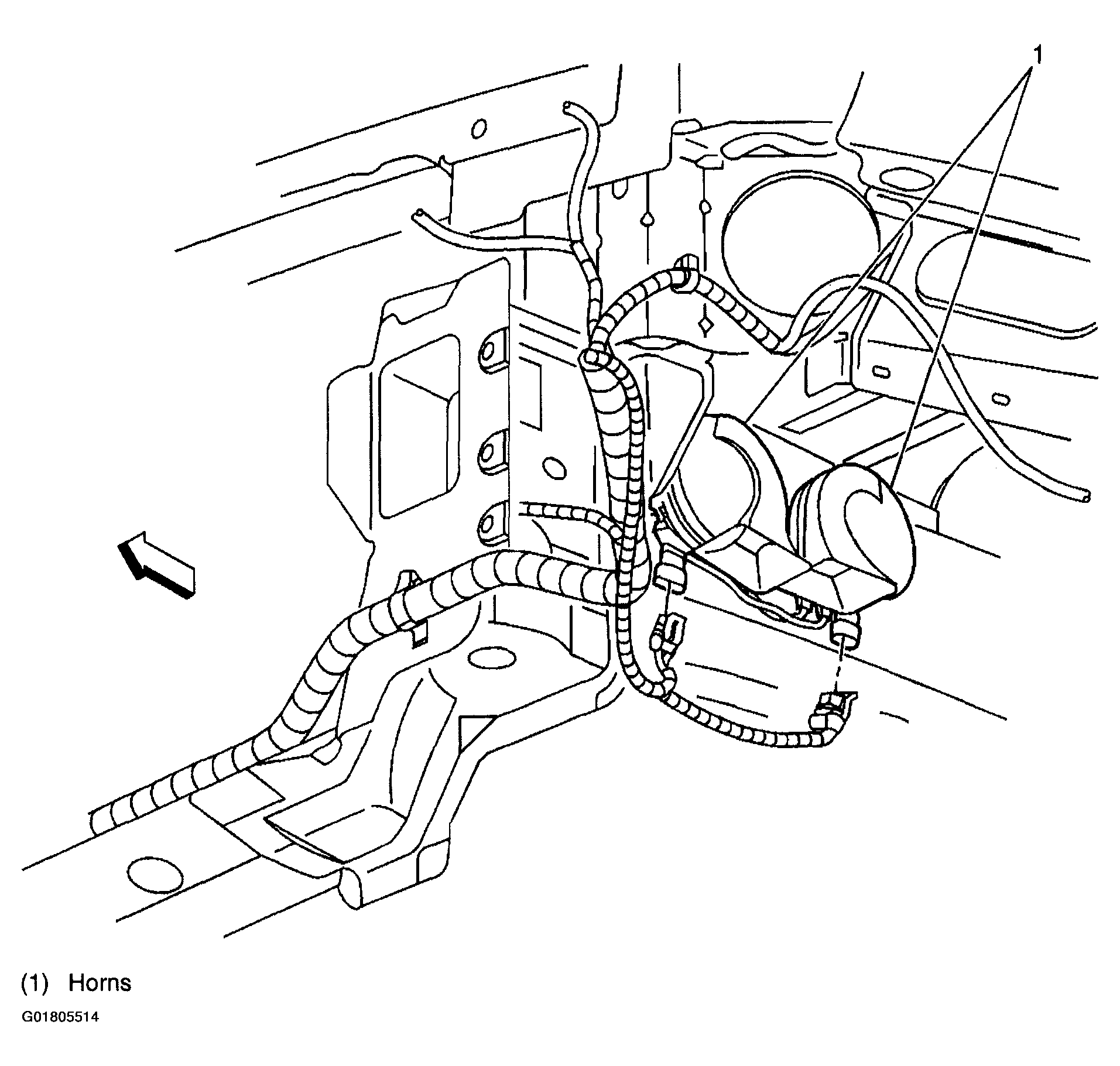 1

(1) Horns

G01805514