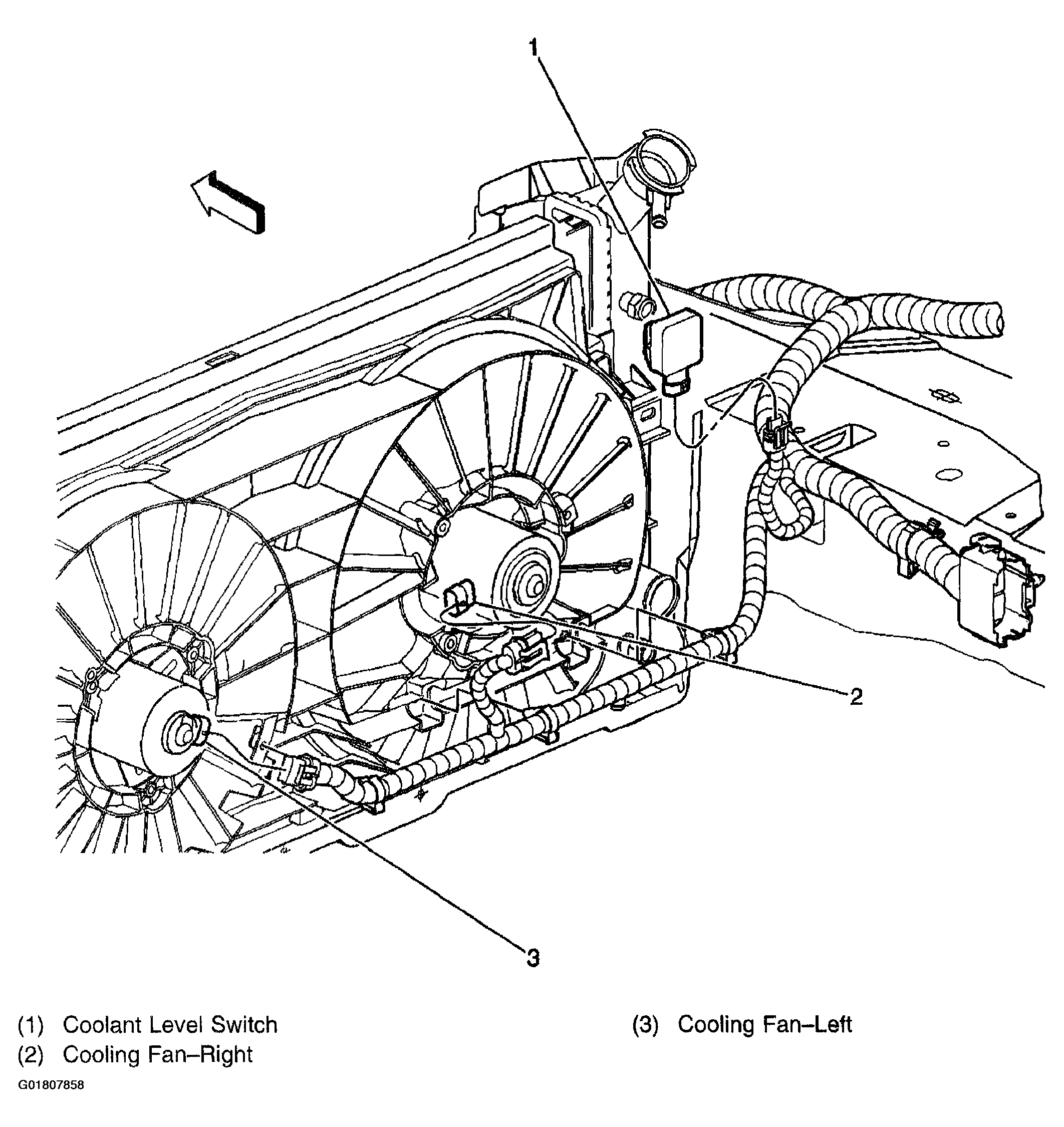 1

2

3

(1) Coolant Level Switch
(2) Cooling Fan–Right

(3) Cooling Fan–Left

G01807858