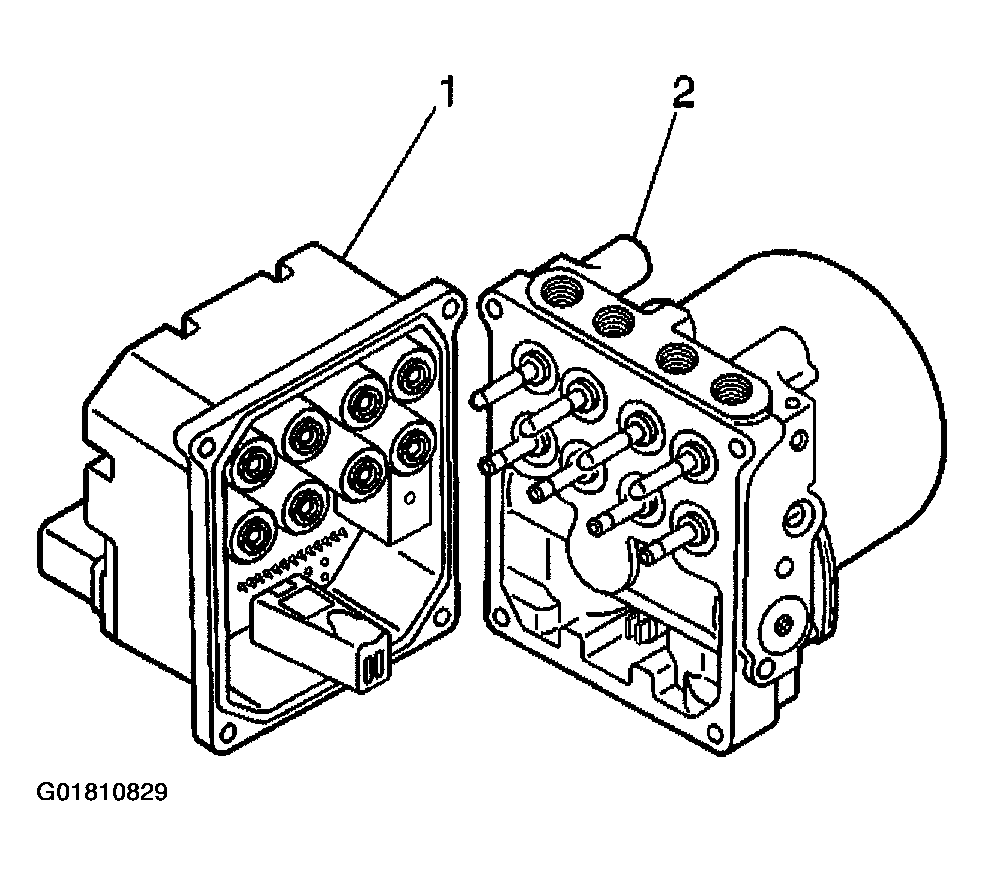 1
2
G01810829