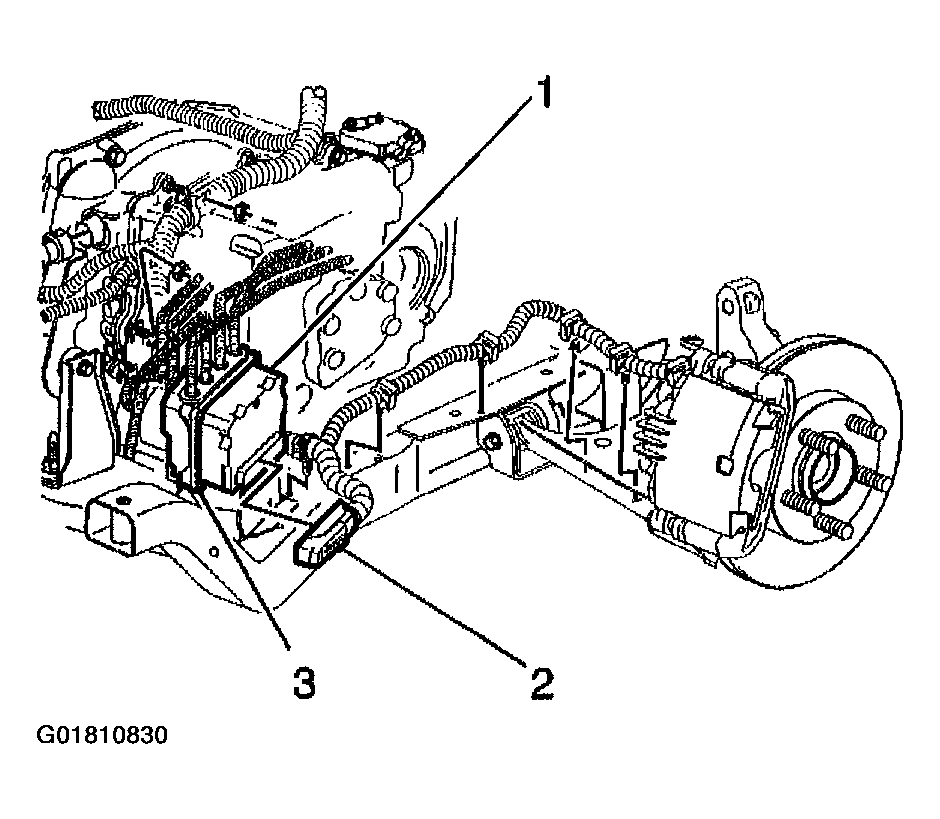 1

3

2

G01810830