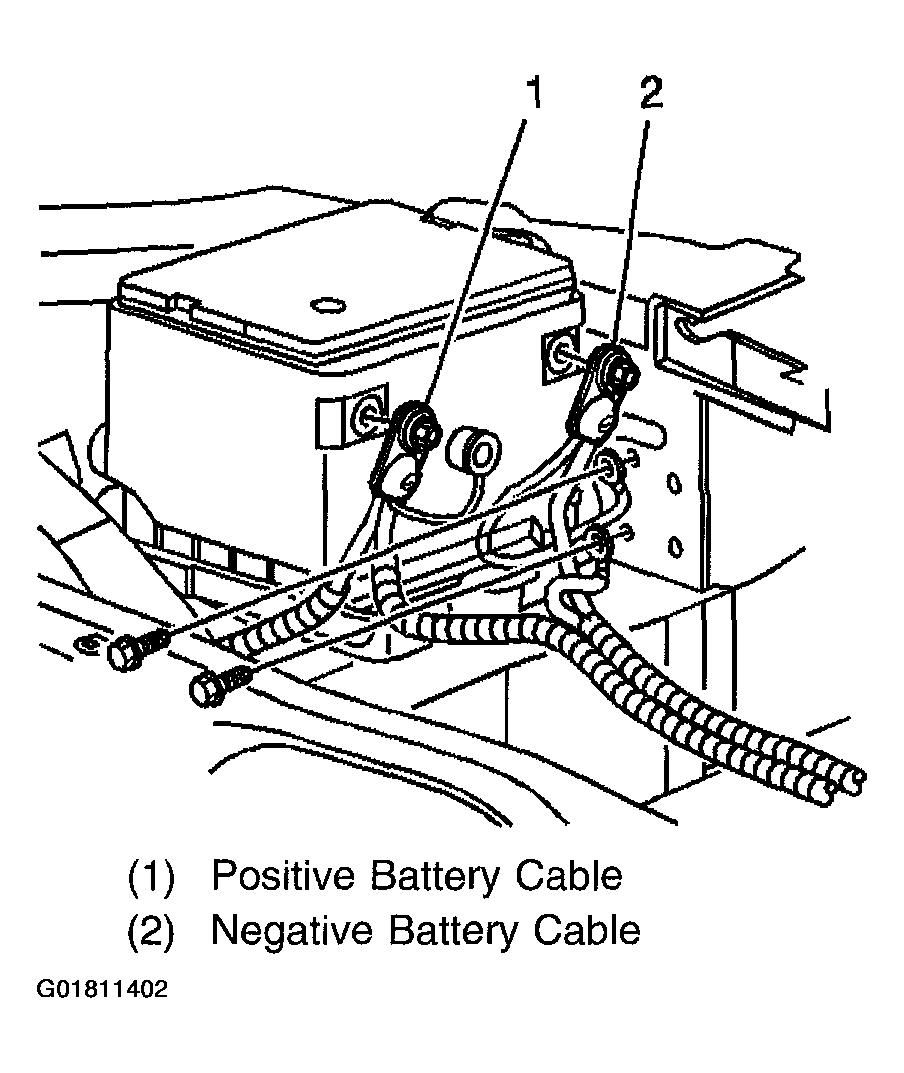 1

2

(1) Positive Battery Cable
(2) Negative Battery Cable

G01811402