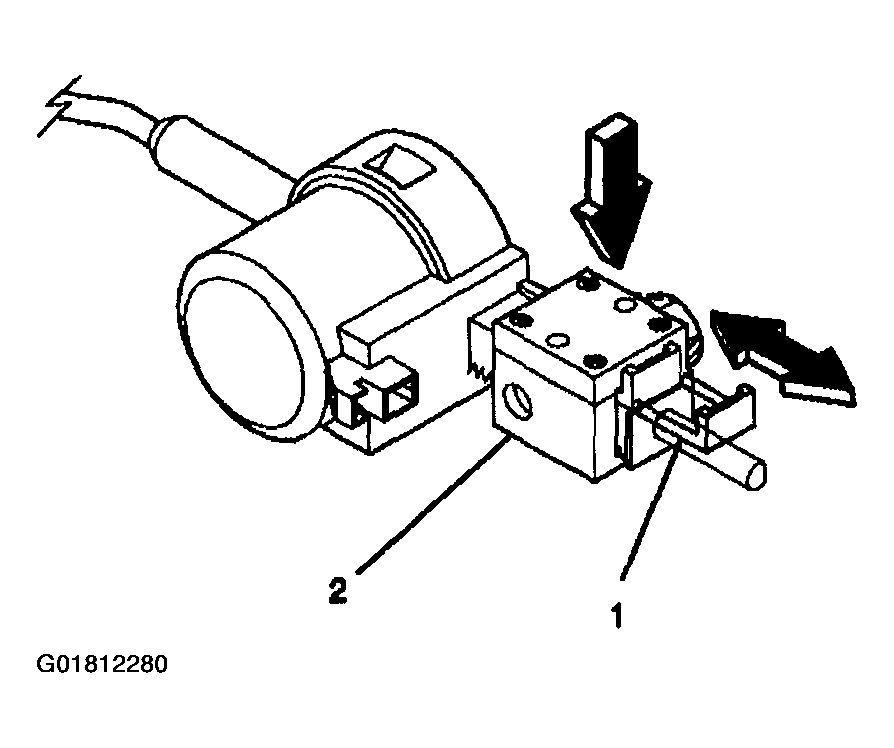 2
1
G01812280