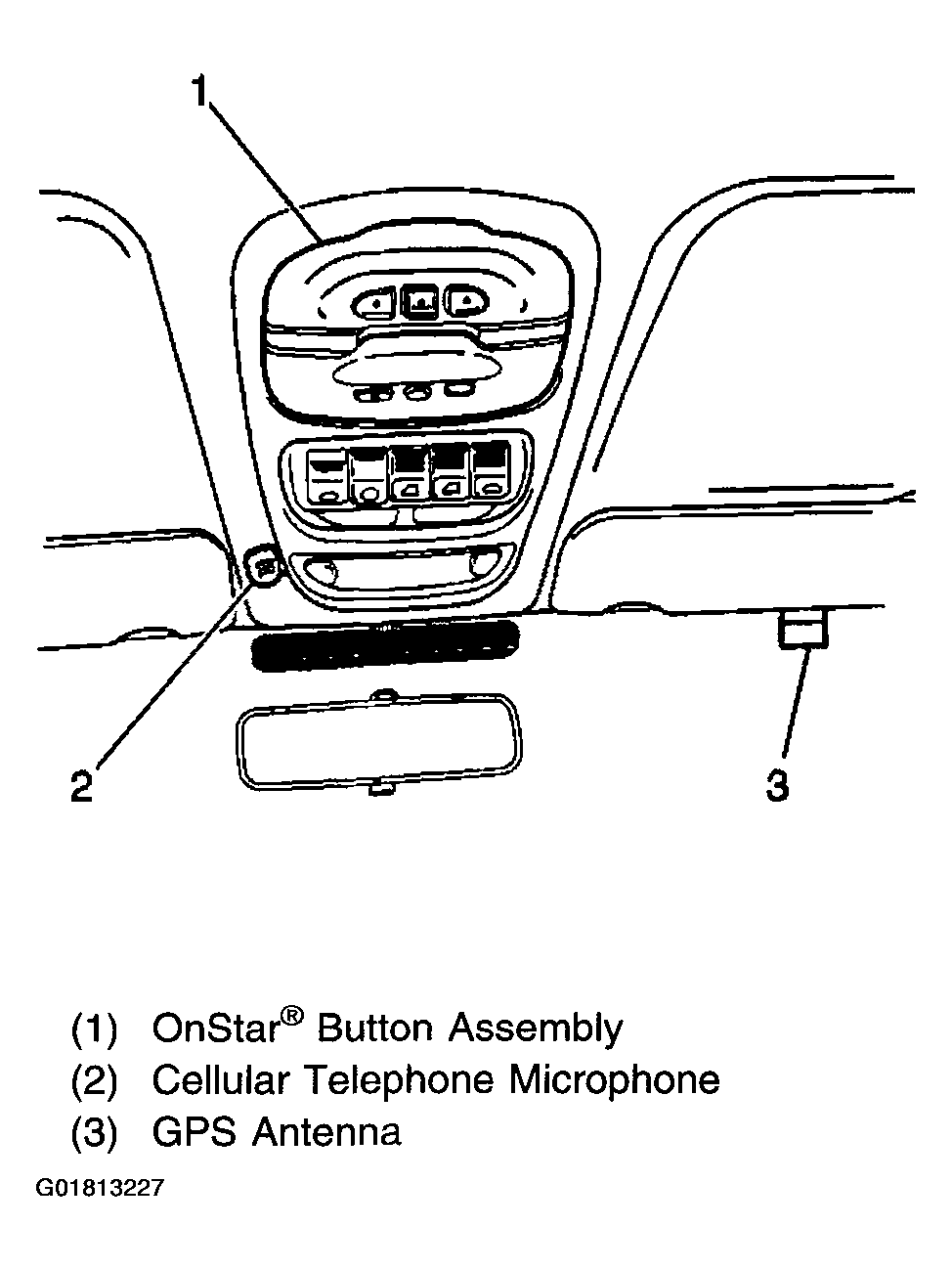 1

2

3

(1) OnStar® Button Assembly
(2) Cellular Telephone Microphone
(3) GPS Antenna

G01813227