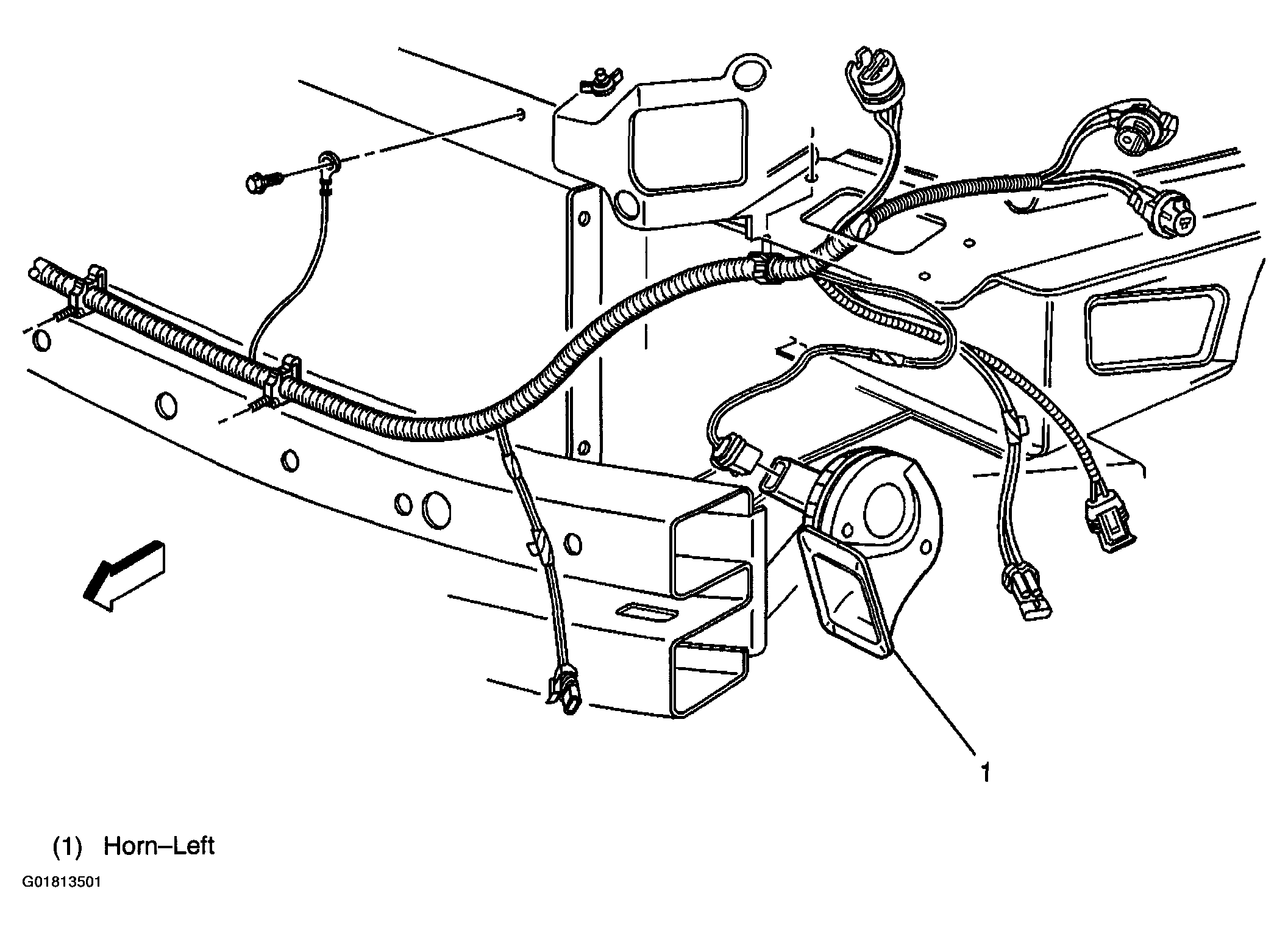 1

(1) Horn–Left

G01813501