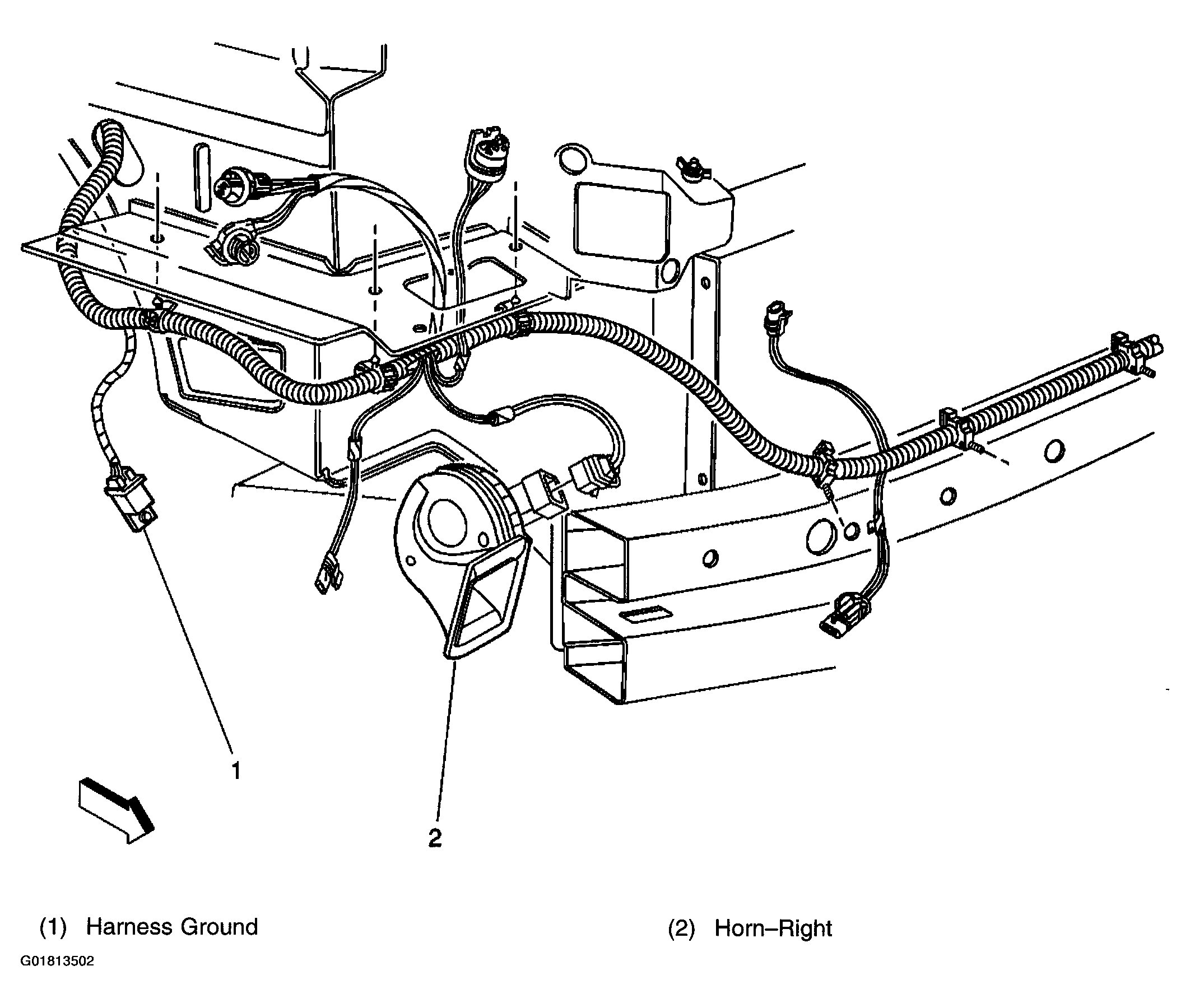 1

2

(1) Harness Ground

(2) Horn–Right

G01813502