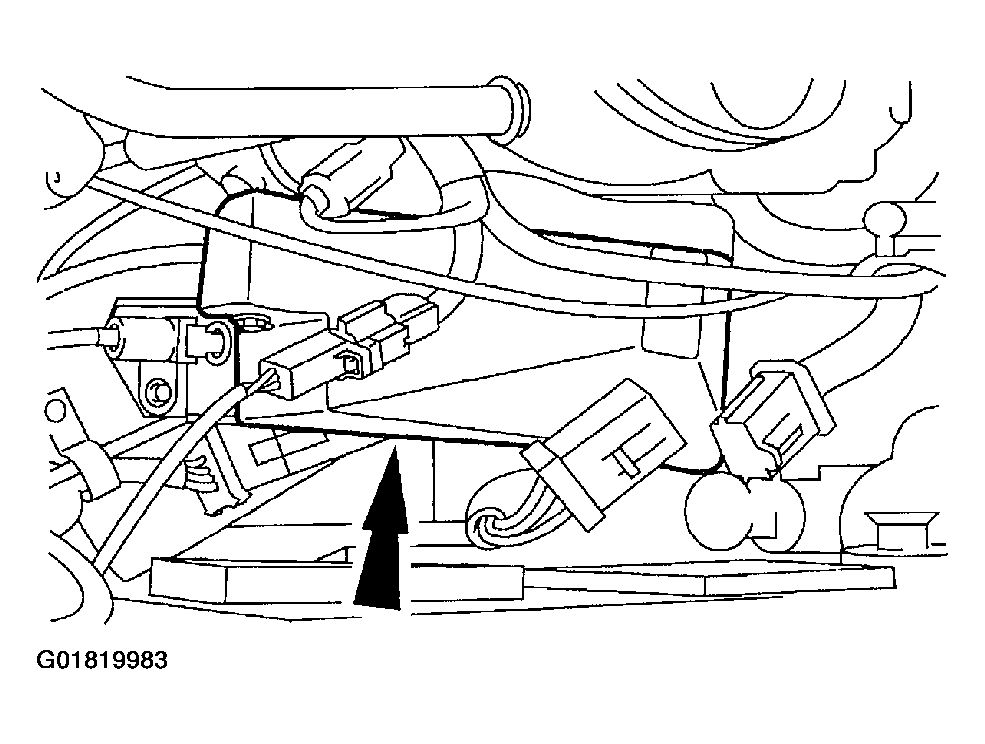 G01819983