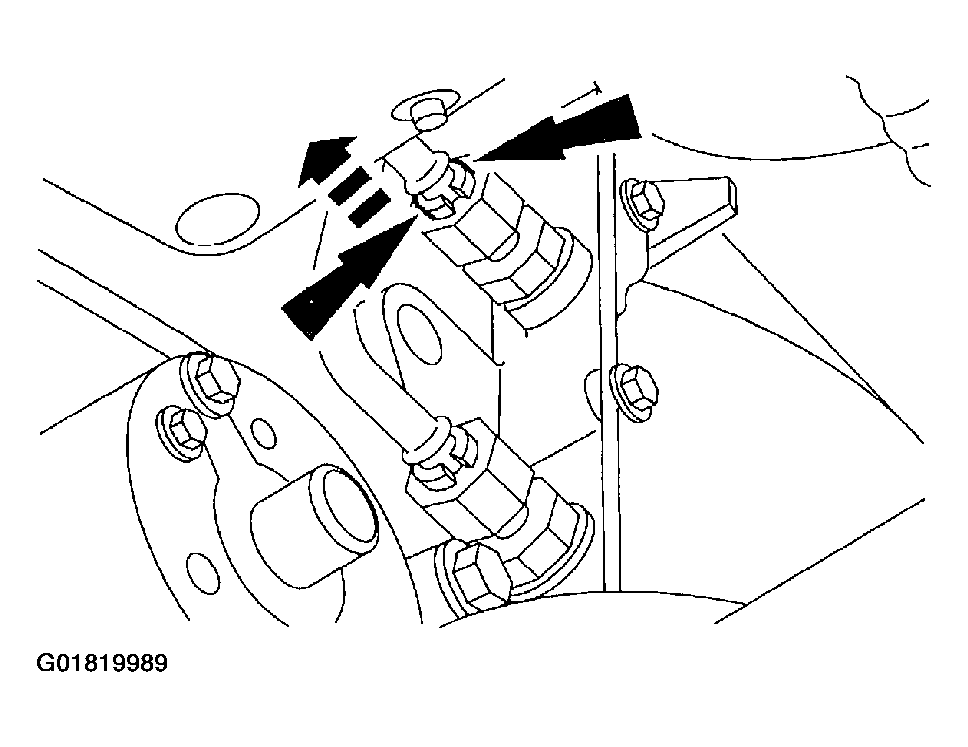 G01819989