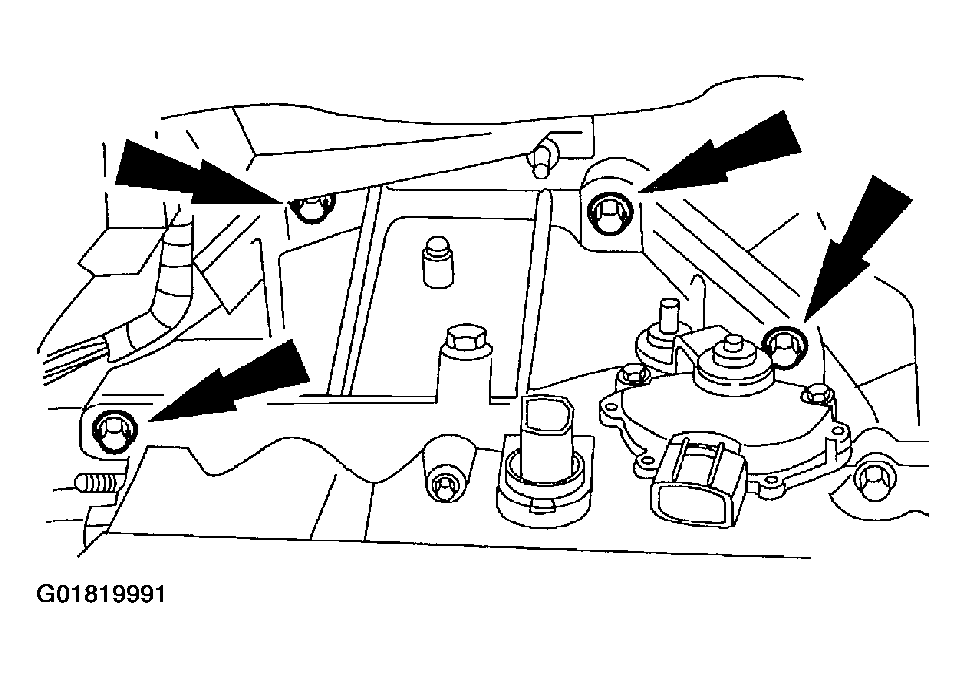 G01819991