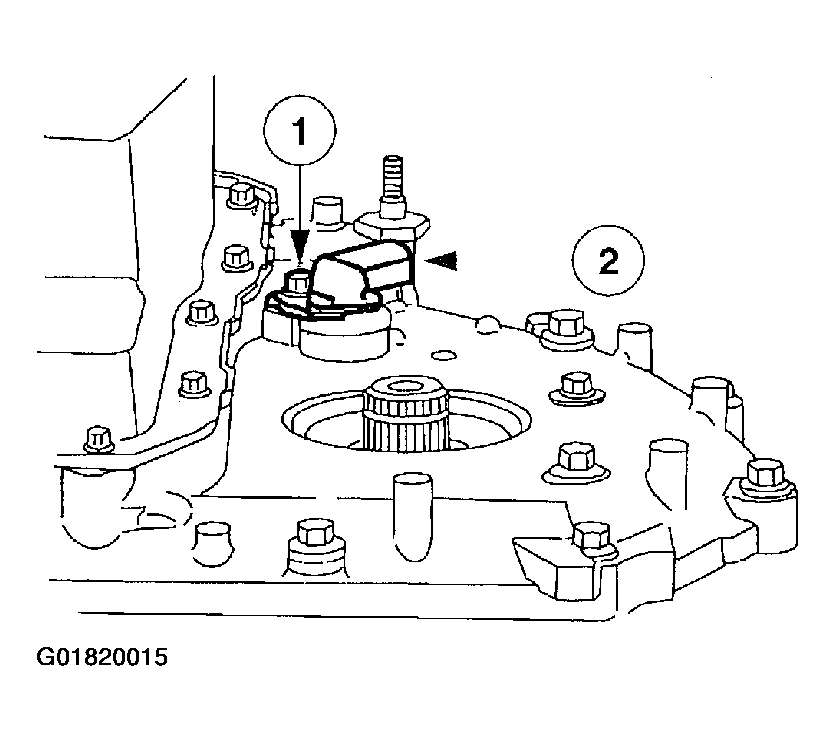 1

2

G01820015