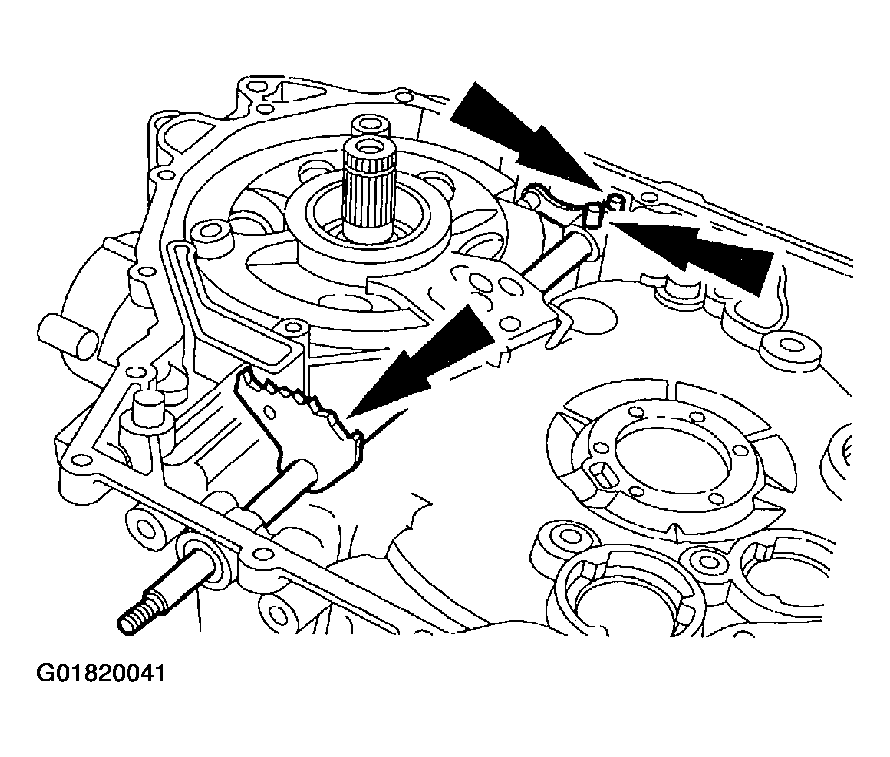 G01820041